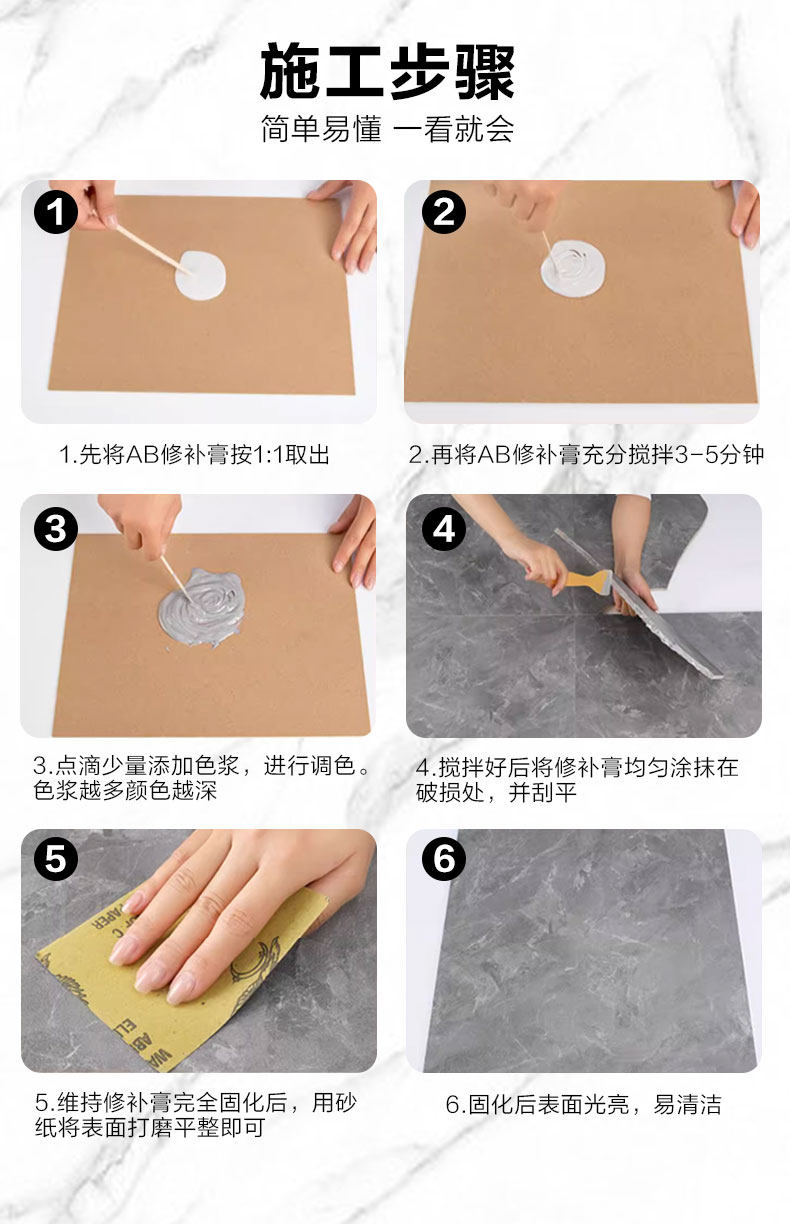 施工步骤

简单易懂 一看就会

1

1.先将AB修补膏按1:1取出

2

2.再将AB修补膏充分搅拌3-5分钟

3

3.点滴少量添加色浆，进行调色。色浆越多颜色越深

4

4.搅拌好后将修补膏均匀涂抹在破损处，并刮平

5

5.维持修补膏完全固化后，用砂纸将表面打磨平整即可

6

6.固化后表面光亮，易清洁