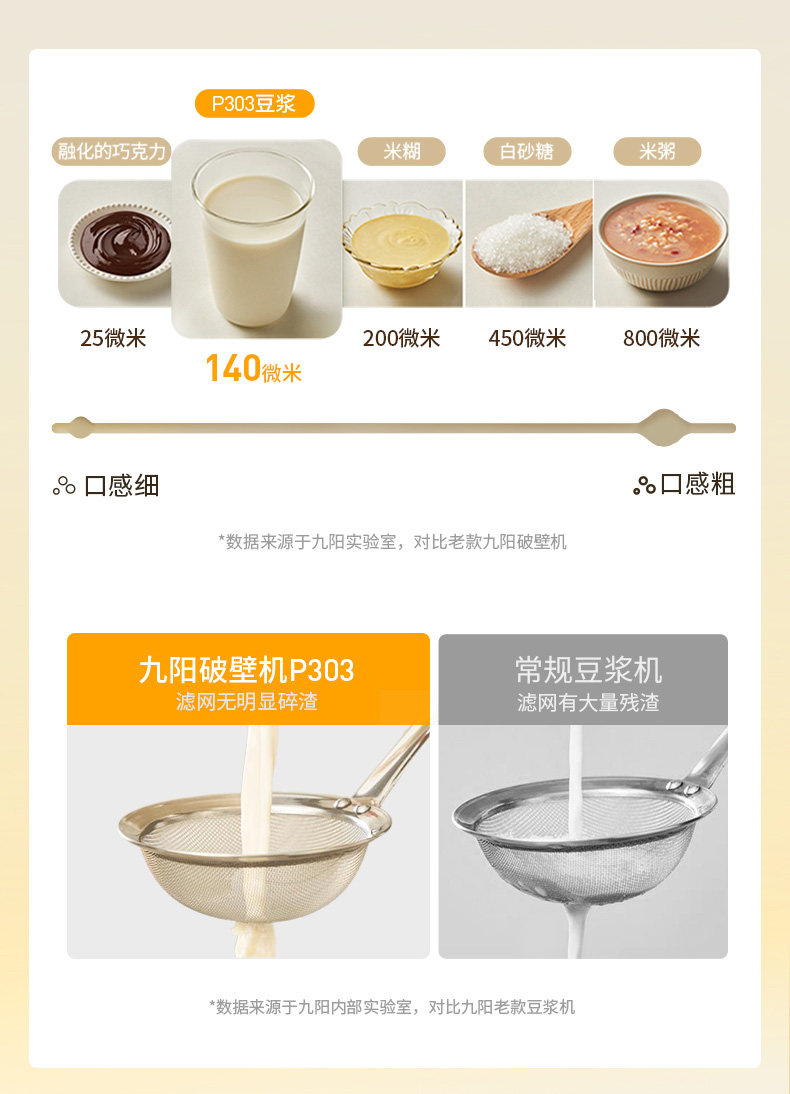 P303豆浆

融化的巧克力

米糊

白砂糖

米粥

25微米

140微米

200微米

450微米

800微米

口感细

口感粗

*数据来源于九阳实验室，对比老款九阳破壁机

九阳破壁机P303
滤网无明显碎渣

常规豆浆机
滤网有大量残渣

*数据来源于九阳内部实验室，对比九阳老款豆浆机