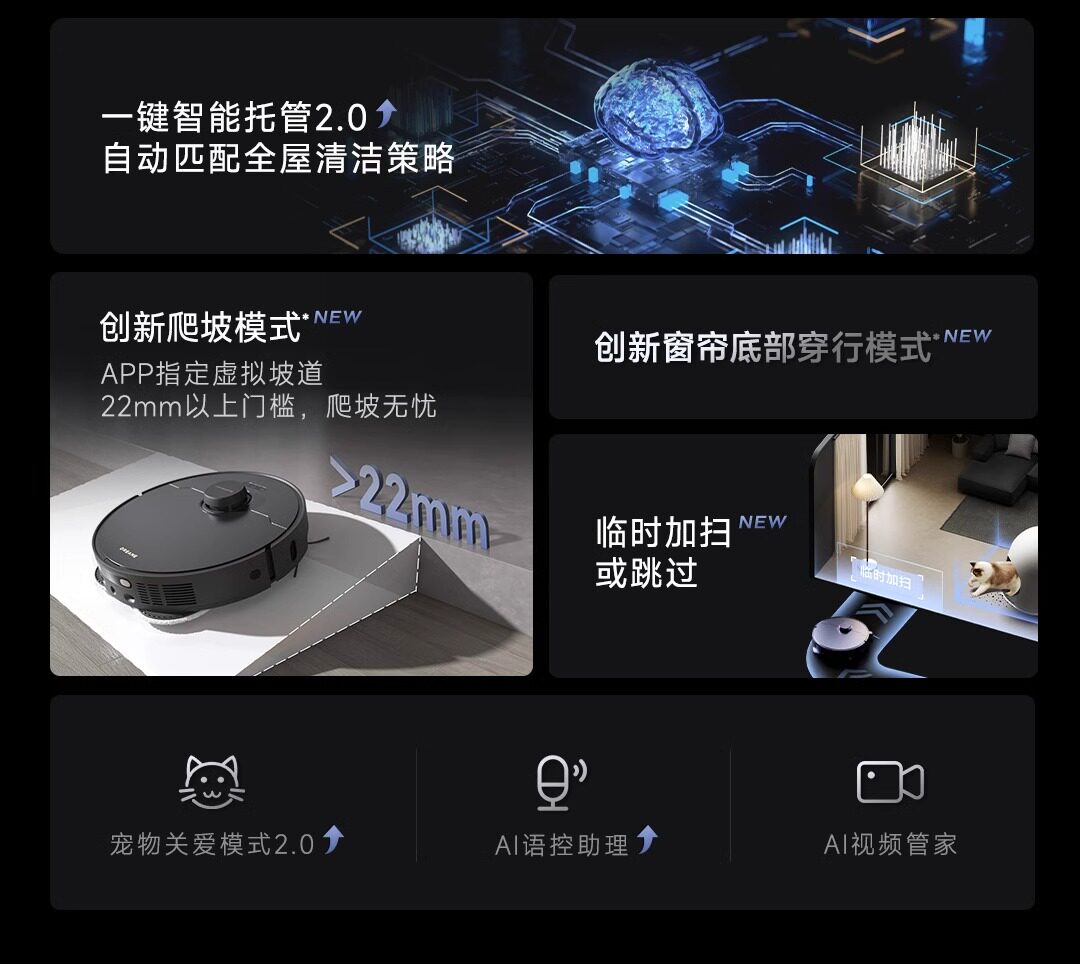 一键智能托管2.0
自动匹配全屋清洁策略

创新爬坡模式* NEW
APP指定虚拟坡道
22mm以上门槛，爬坡无忧

>22mm

创新窗帘底部穿行模式* NEW

临时加扫 NEW
或跳过

临时加扫

宠物关爱模式2.0

AI语控助理

AI视频管家