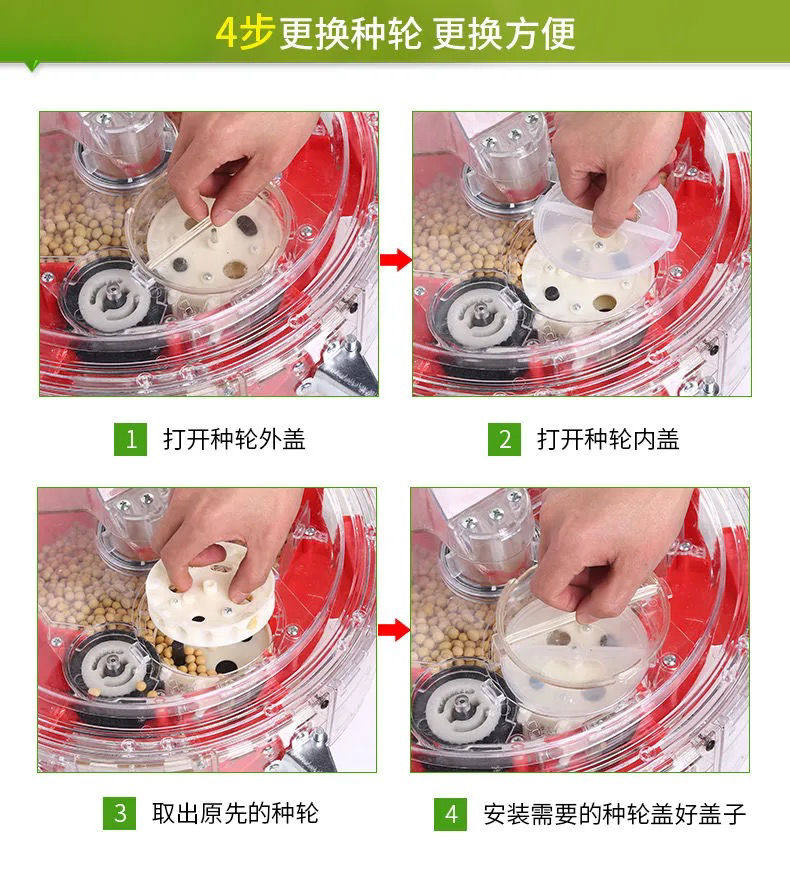 4步更换种轮 更换方便

1 打开种轮外盖

2 打开种轮内盖

3 取出原先的种轮

4 安装需要的种轮盖好盖子