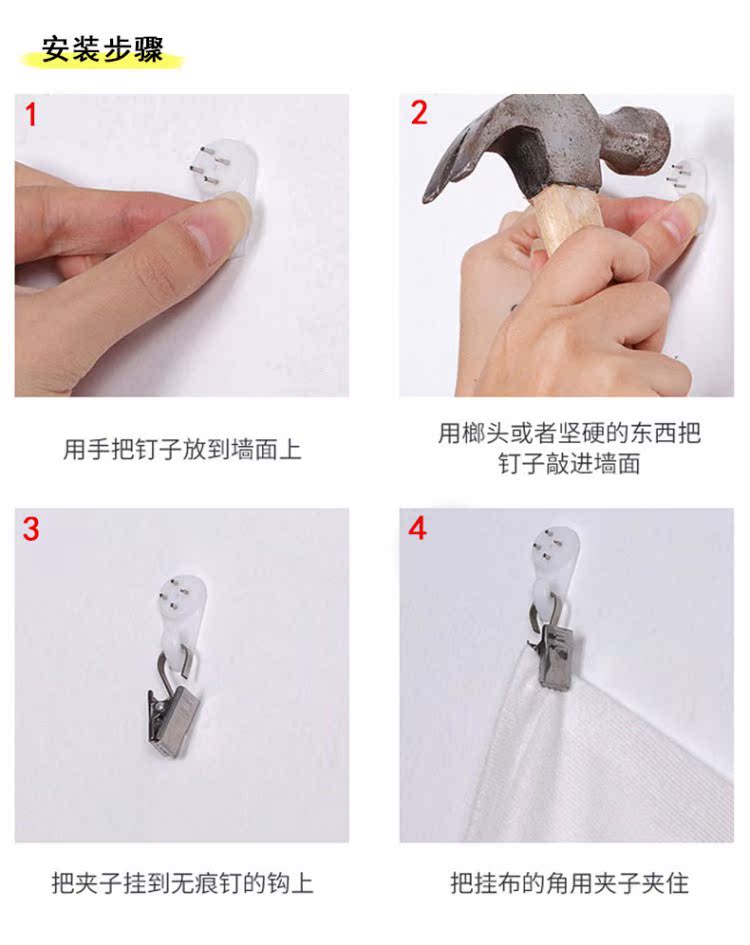 安装步骤

1

用手把钉子放到墙面上

2

用榔头或者坚硬的东西把钉子敲进墙面

3

把夹子挂到无痕钉的钩上

4

把挂布的角用夹子夹住