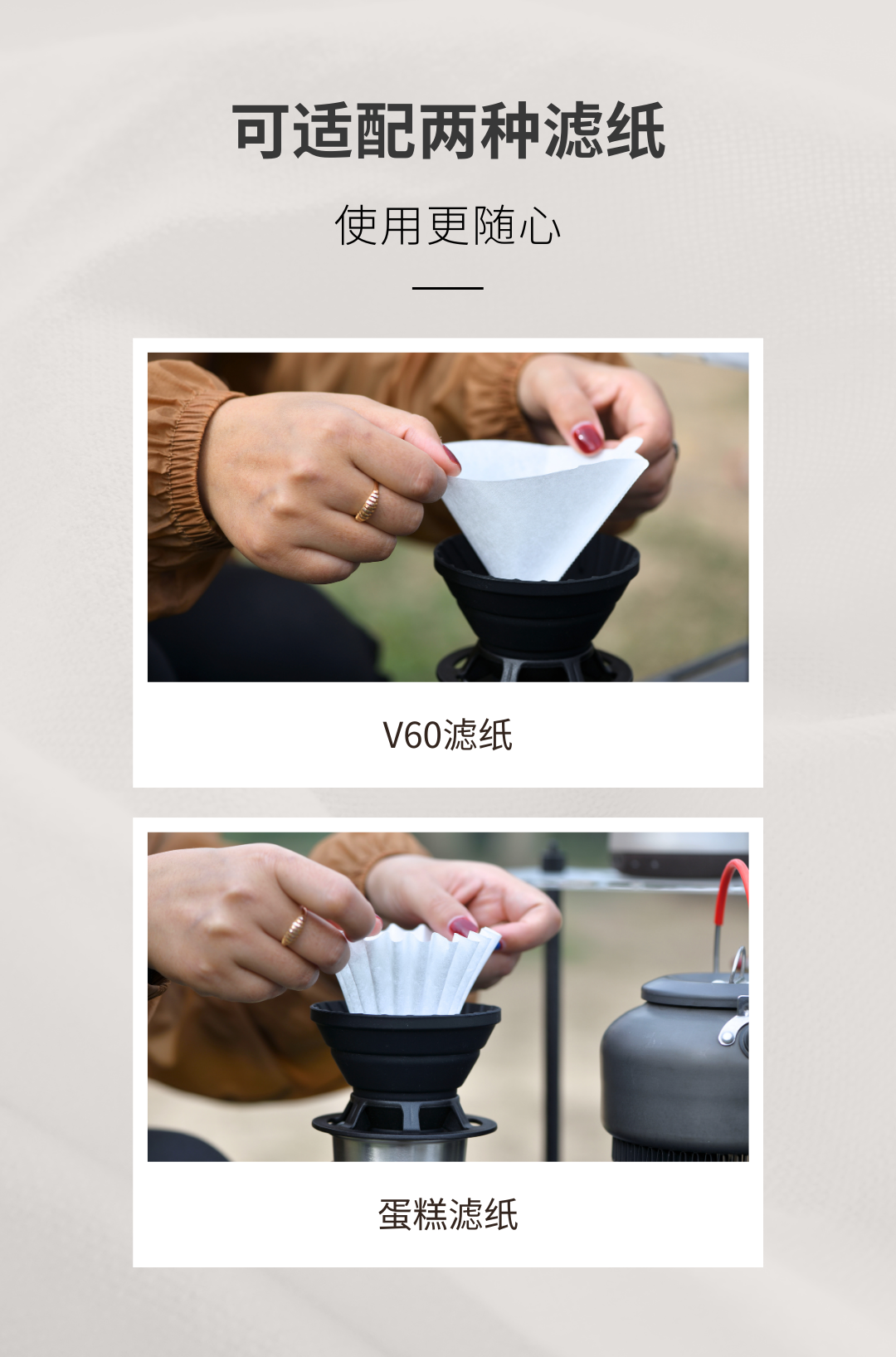 可适配两种滤纸

使用更随心

V60滤纸

蛋糕滤纸