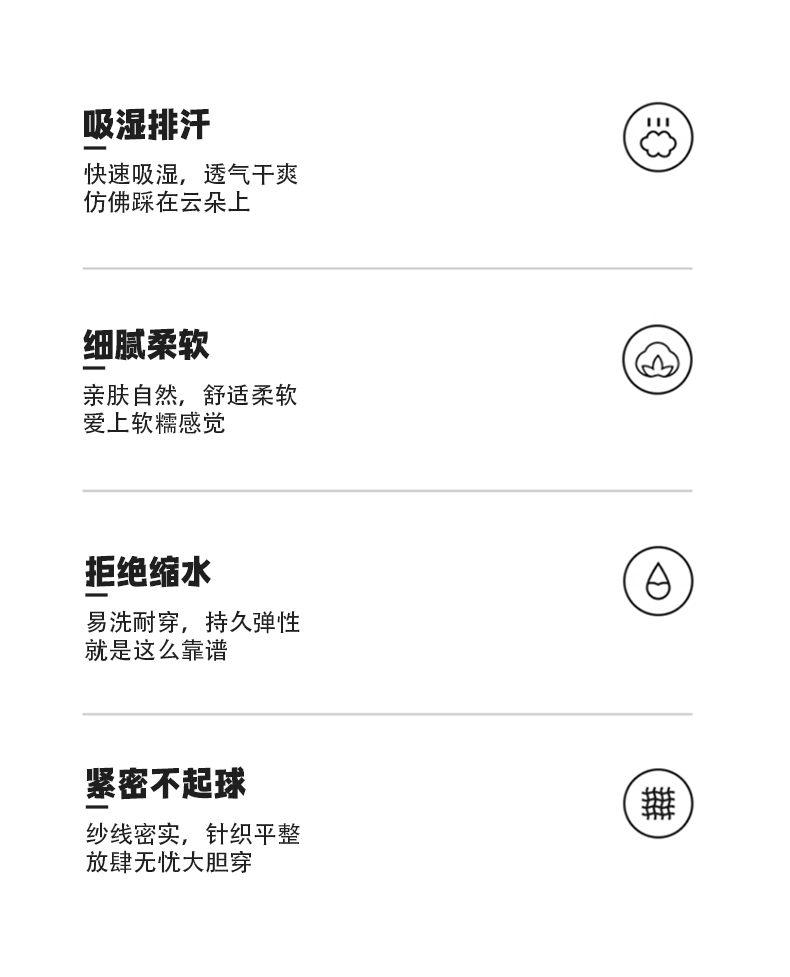 吸湿排汗

快速吸湿，透气干爽
仿佛踩在云朵上

细腻柔软

亲肤自然，舒适柔软
爱上软糯感觉

拒绝缩水

易洗耐穿，持久弹性
就是这么靠谱

紧密不起球

纱线密实，针织平整
放肆无忧大胆穿