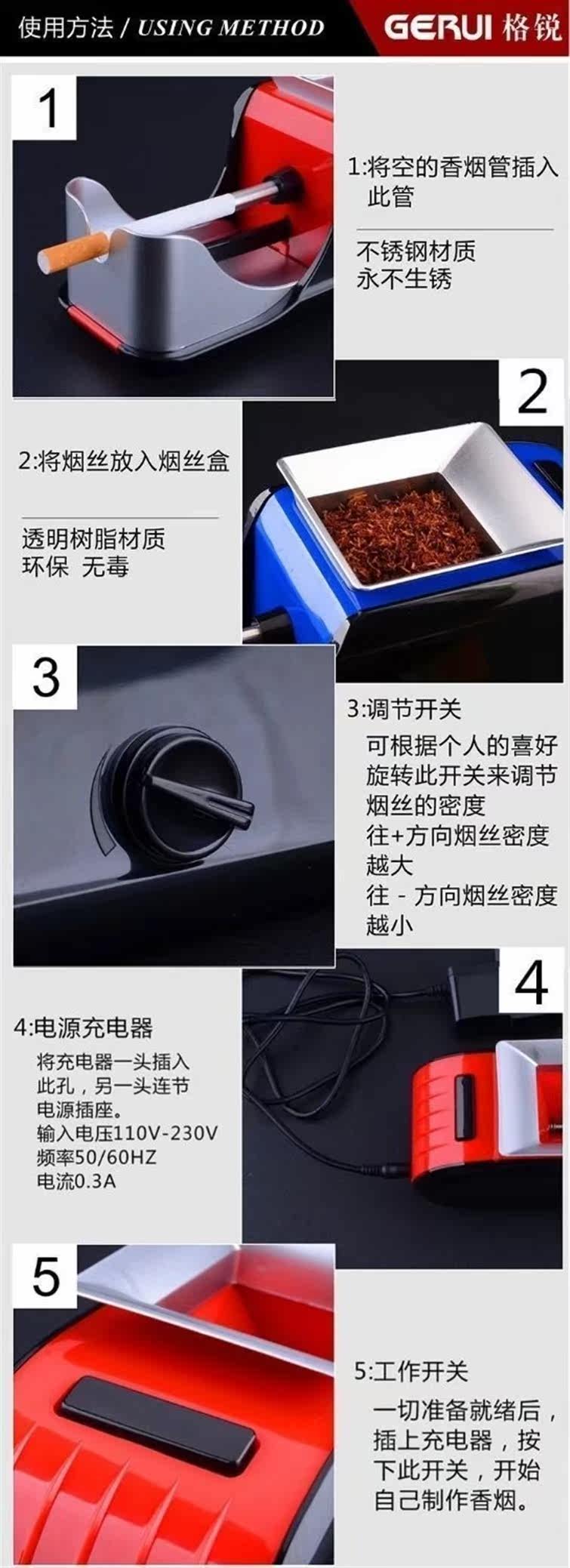 使用方法 / USING METHOD

GERUI 格锐

1

1:将空的香烟管插入此管

不锈钢材质
永不生锈

2

2:将烟丝放入烟丝盒

透明树脂材质
环保 无毒

3

3:调节开关

可根据个人的喜好旋转此开关来调节烟丝的密度
往+方向烟丝密度越大
往 - 方向烟丝密度越小

4

4:电源充电器

将充电器一头插入此孔，另一头连节电源插座。
输入电压110V-230V
频率50/60HZ
电流0.3A

5

5:工作开关

一切准备就绪后，插上充电器，按下此开关，开始自己制作香烟。