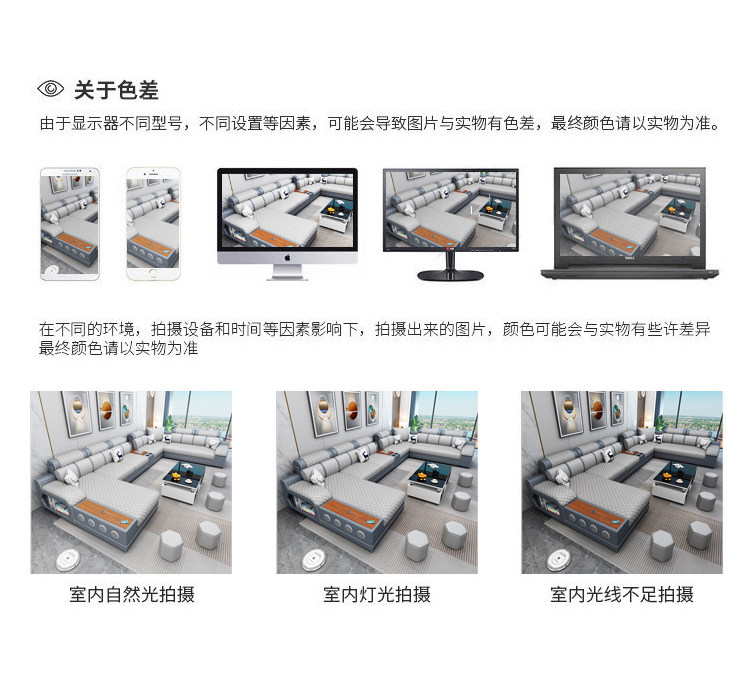 关于色差

由于显示器不同型号，不同设置等因素，可能会导致图片与实物有色差，最终颜色请以实物为准。

在不同的环境，拍摄设备和时间等因素影响下，拍摄出来的图片，颜色可能会与实物有些许差异
最终颜色请以实物为准

室内自然光拍摄

室内灯光拍摄

室内光线不足拍摄