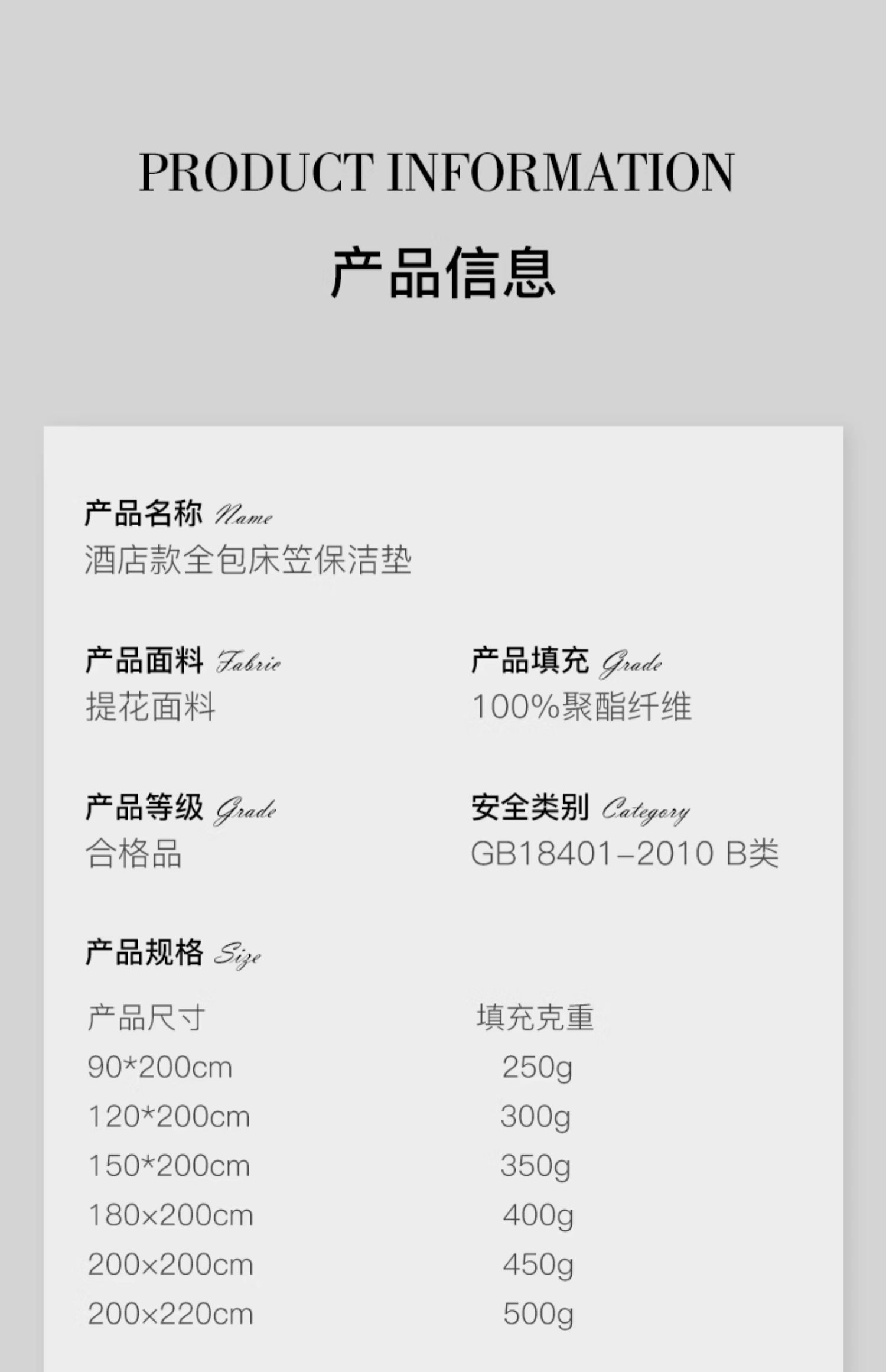 PRODUCT INFORMATION

产品信息

产品名称 Name
酒店款全包床笠保洁垫

产品面料 Fabric
提花面料

产品填充 Grade
100%聚酯纤维

产品等级 Grade
合格品

安全类别 Category
GB18401-2010 B类

产品规格 Size

| 产品尺寸 | 填充克重 |
|---|---|
| 90*200cm | 250g |
| 120*200cm | 300g |
| 150*200cm | 350g |
| 180×200cm | 400g |
| 200×200cm | 450g |
| 200×220cm | 500g |