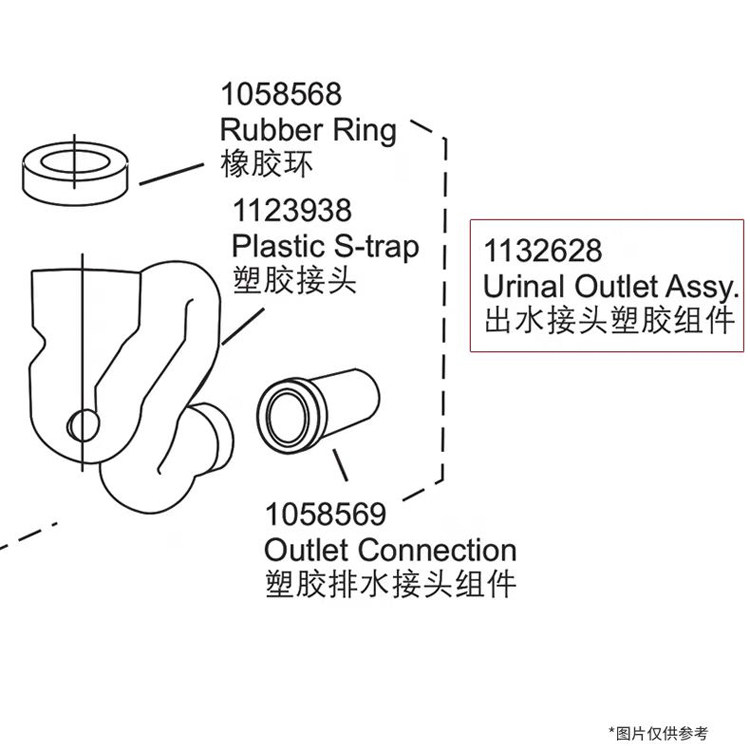 1058568
Rubber Ring
橡胶环

1123938
Plastic S-trap
塑胶接头

1132628
Urinal Outlet Assy.
出水接头塑胶组件

1058569
Outlet Connection
塑胶排水接头组件

*图片仅供参考