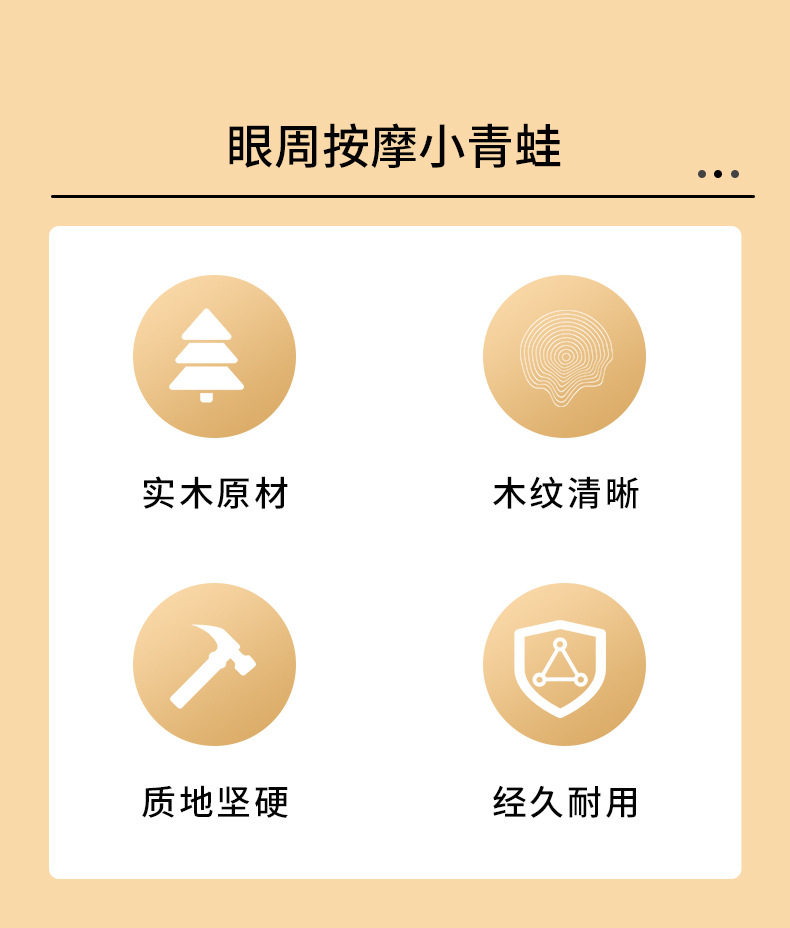 眼周按摩小青蛙

实木原材

木纹清晰

质地坚硬

经久耐用