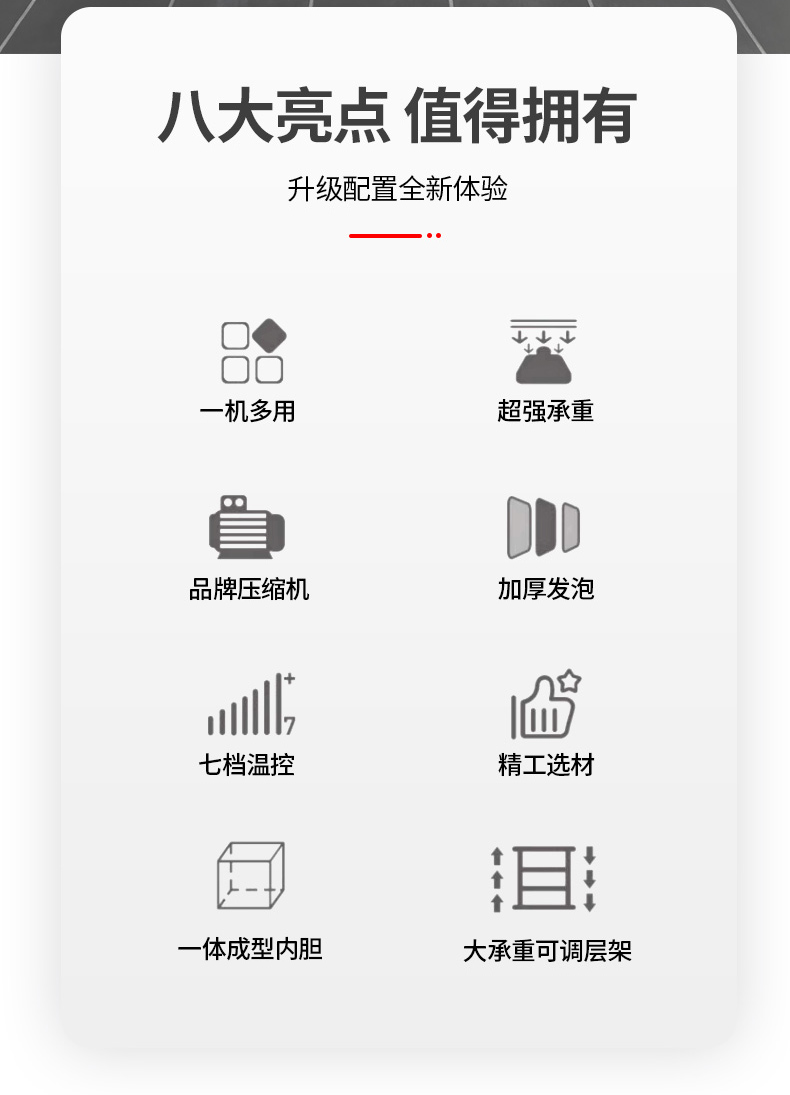 八大亮点 值得拥有

升级配置全新体验

一机多用

超强承重

品牌压缩机

加厚发泡

七档温控

精工选材

一体成型内胆

大承重可调层架