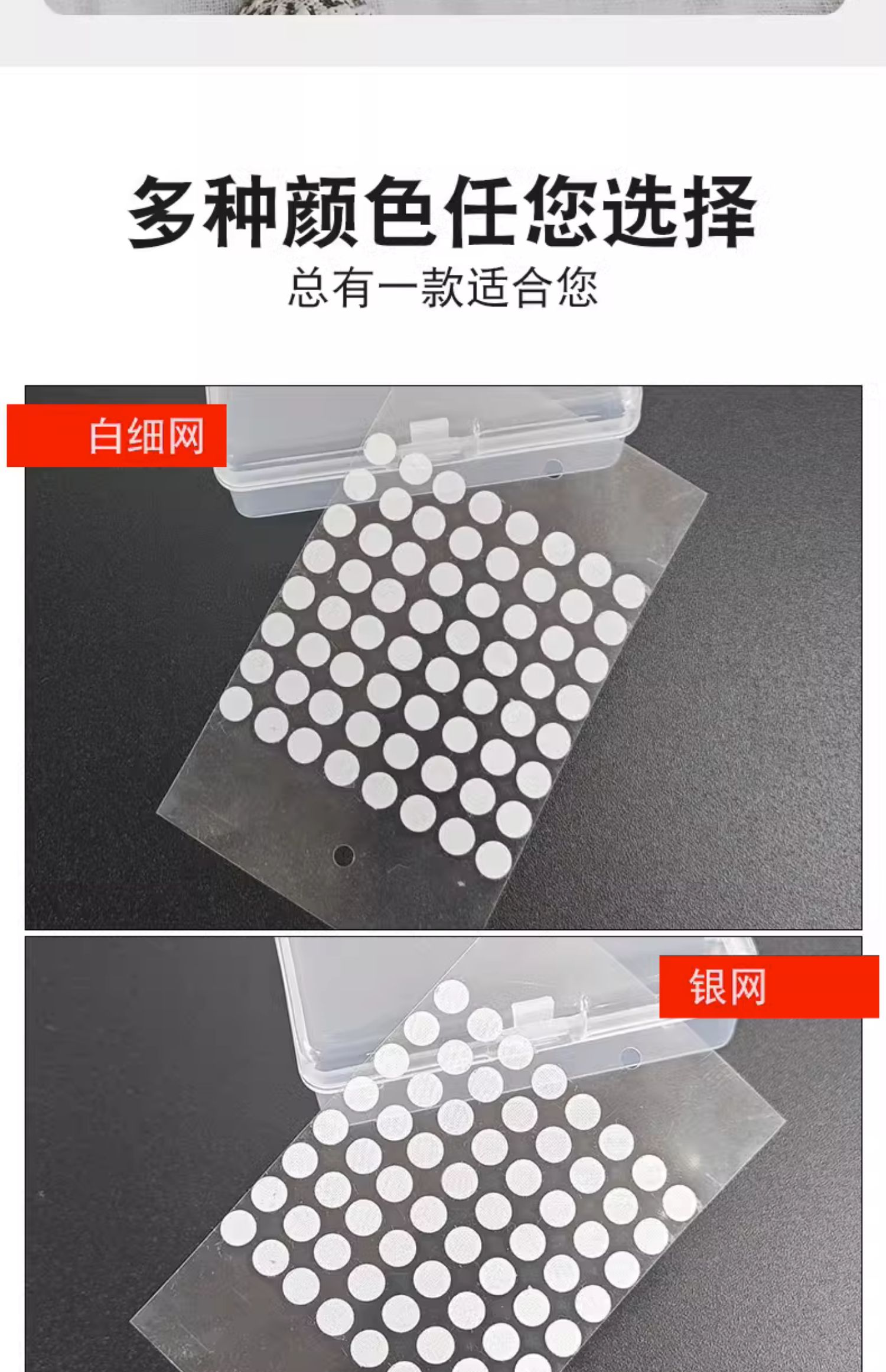 多种颜色任您选择

总有一款适合您

白细网

银网