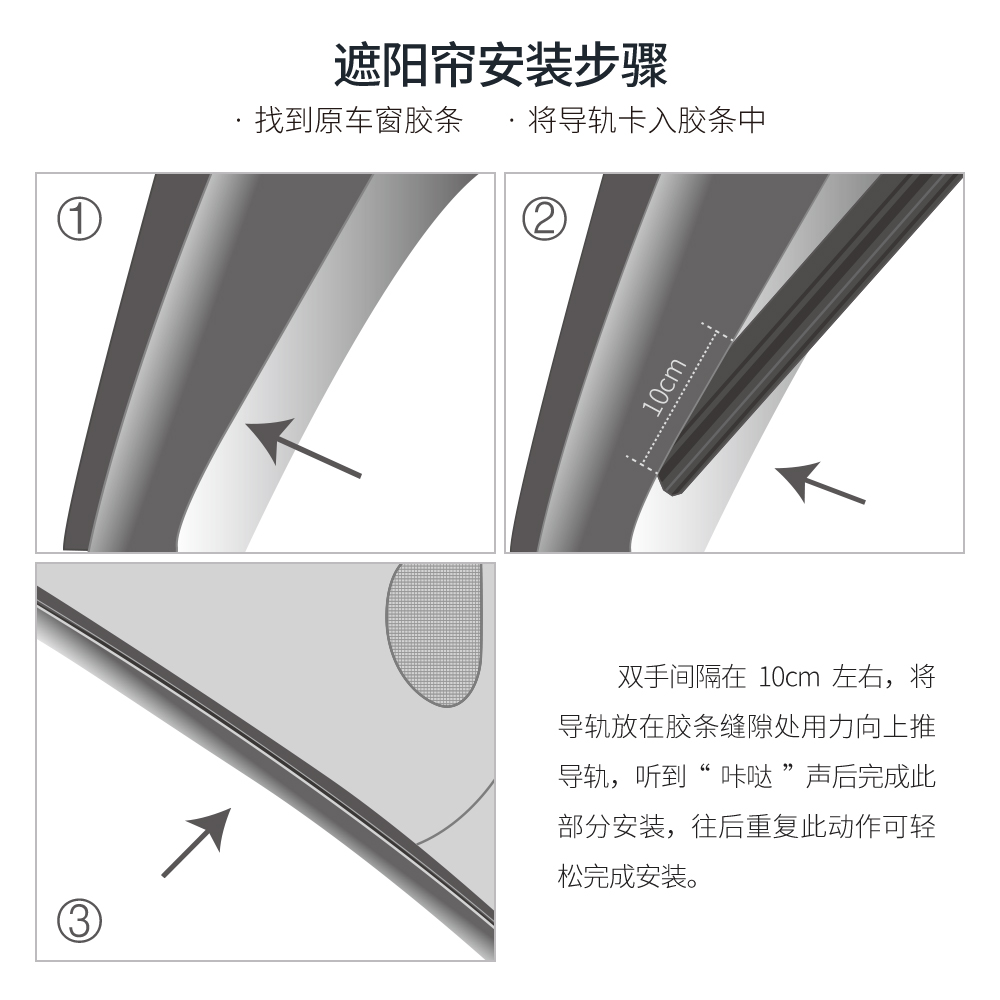 遮阳帘安装步骤

· 找到原车窗胶条　· 将导轨卡入胶条中

①

②

10cm

③

双手间隔在 10cm 左右，将导轨放在胶条缝隙处用力向上推导轨，听到“ 咔哒 ”声后完成此部分安装，往后重复此动作可轻松完成安装。