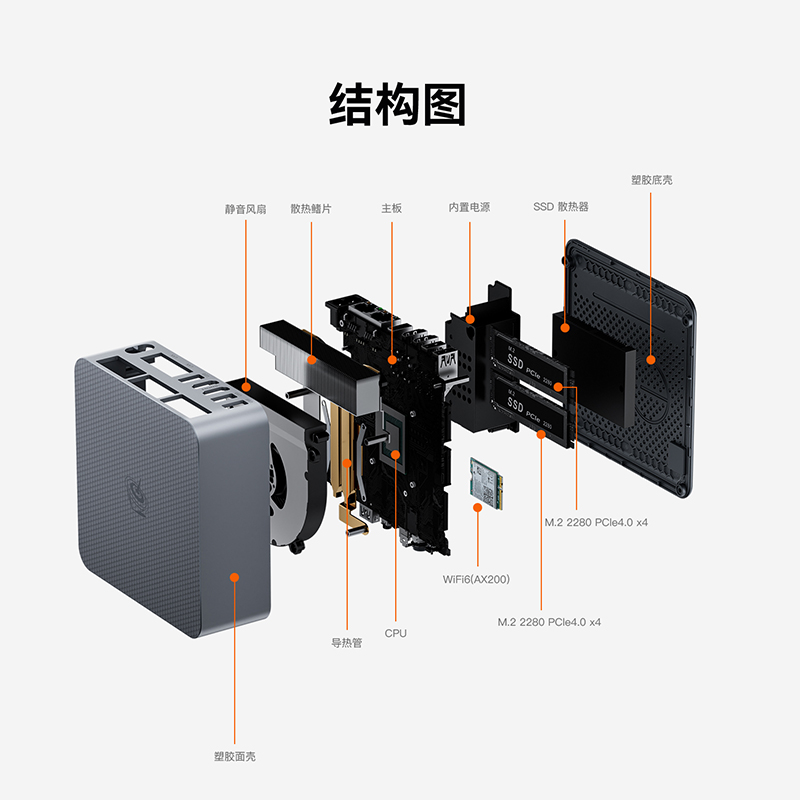 结构图

塑胶底壳

静音风扇 散热鳍片 主板 内置电源 SSD 散热器

M.2
SSD PCIe 2280

M.2
SSD PCIe 2280

M.2 2280 PCIe4.0 x4

WiFi6(AX200)

M.2 2280 PCIe4.0 x4

CPU

导热管

塑胶面壳