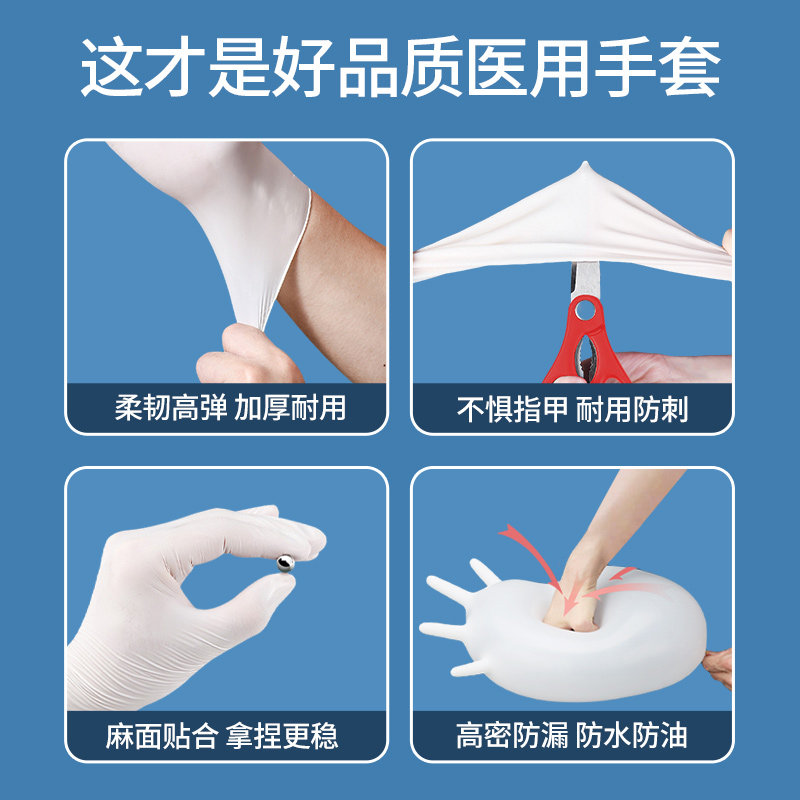 这才是好品质医用手套

柔韧高弹 加厚耐用

不惧指甲 耐用防刺

麻面贴合 拿捏更稳

高密防漏 防水防油