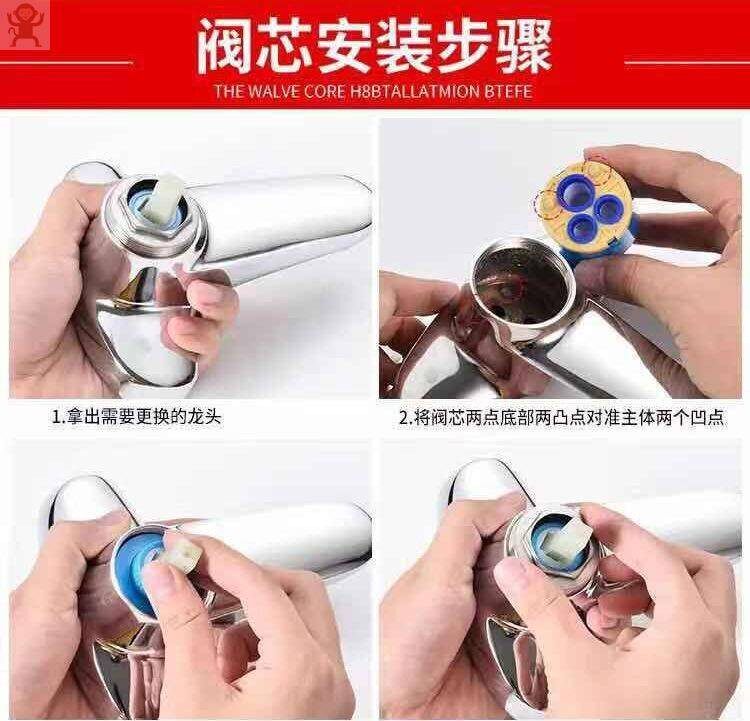 阀芯安装步骤

THE WALVE CORE H8BTALLATMION BTEFE

1.拿出需要更换的龙头

2.将阀芯两点底部两凸点对准主体两个凹点