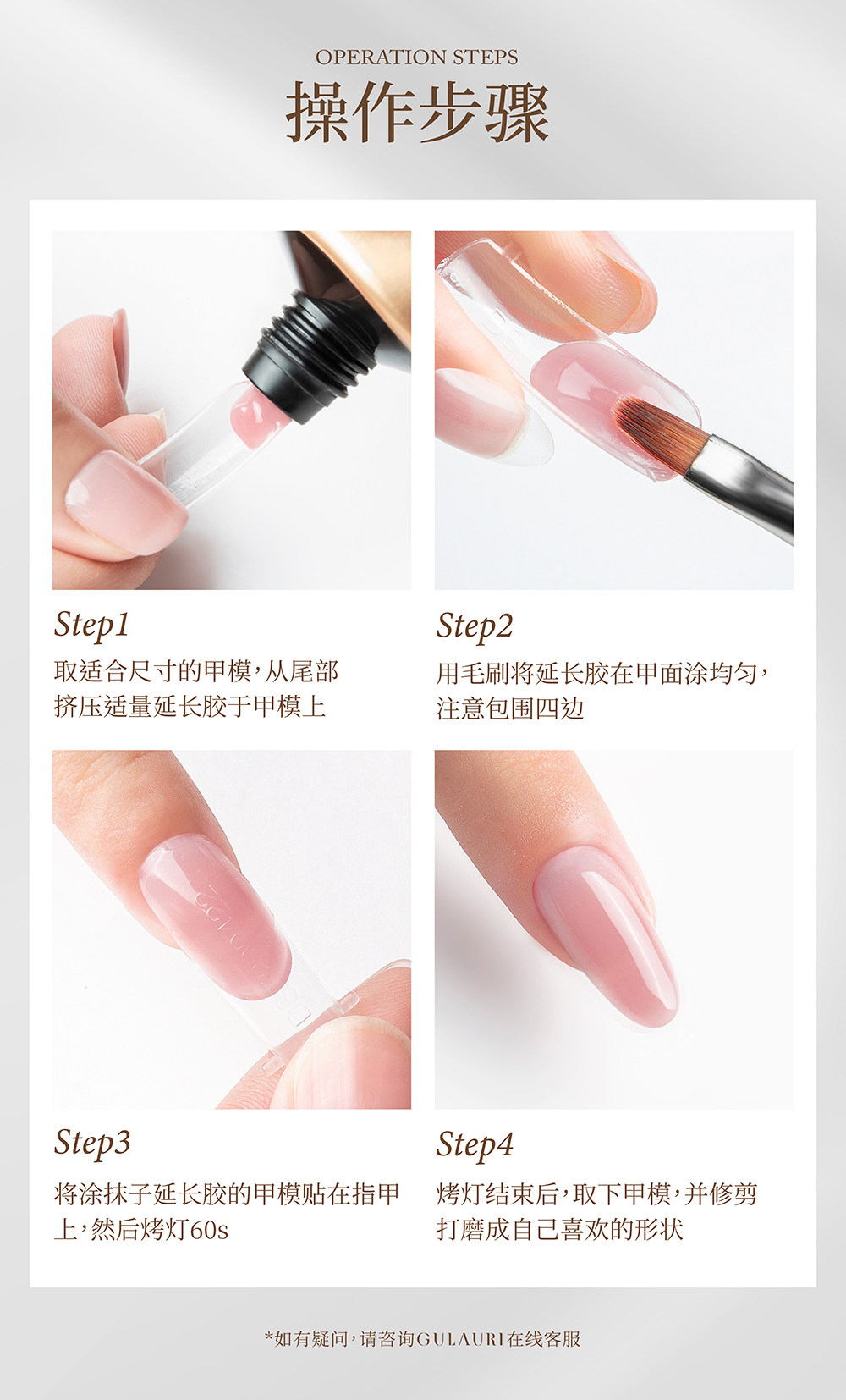 OPERATION STEPS
操作步骤

Step1
取适合尺寸的甲模，从尾部挤压适量延长胶于甲模上

Step2
用毛刷将延长胶在甲面涂均匀，注意包围四边

Step3
将涂抹子延长胶的甲模贴在指甲上，然后烤灯60s

Step4
烤灯结束后，取下甲模，并修剪打磨成自己喜欢的形状

*如有疑问，请咨询GULAURI在线客服