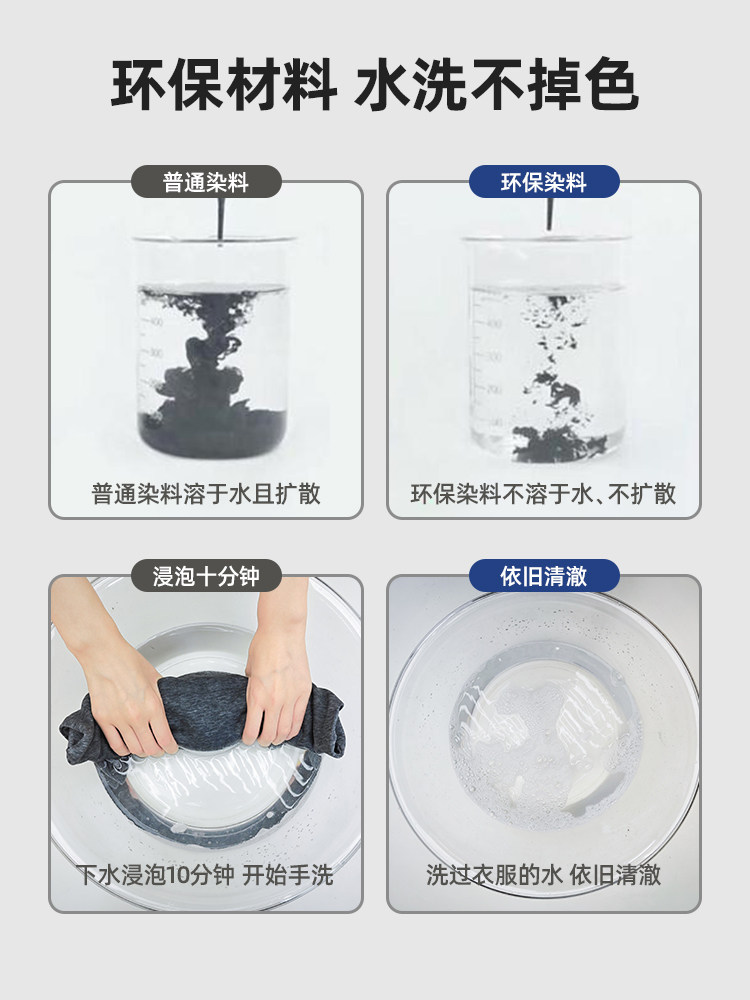 环保材料 水洗不掉色

普通染料

普通染料溶于水且扩散

环保染料

环保染料不溶于水、不扩散

浸泡十分钟

下水浸泡10分钟 开始手洗

依旧清澈

洗过衣服的水 依旧清澈