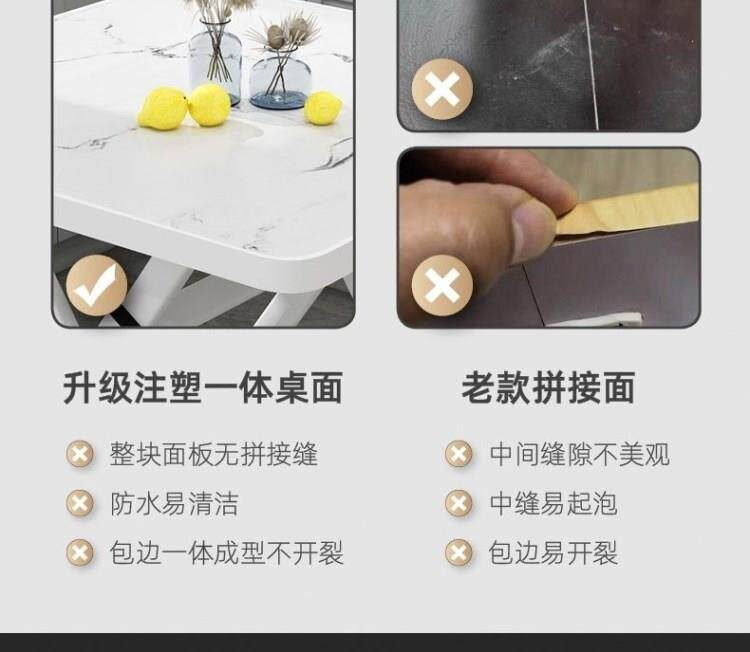 升级注塑一体桌面

整块面板无拼接缝

防水易清洁

包边一体成型不开裂

老款拼接面

中间缝隙不美观

中缝易起泡

包边易开裂