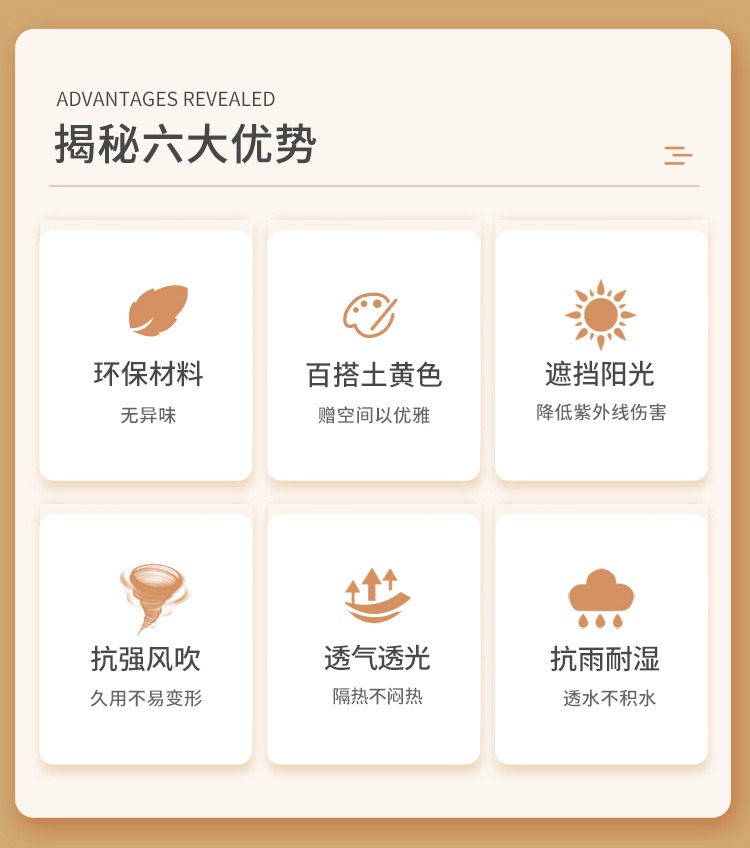 ADVANTAGES REVEALED
揭秘六大优势

环保材料
无异味

百搭土黄色
赠空间以优雅

遮挡阳光
降低紫外线伤害

抗强风吹
久用不易变形

透气透光
隔热不闷热

抗雨耐湿
透水不积水