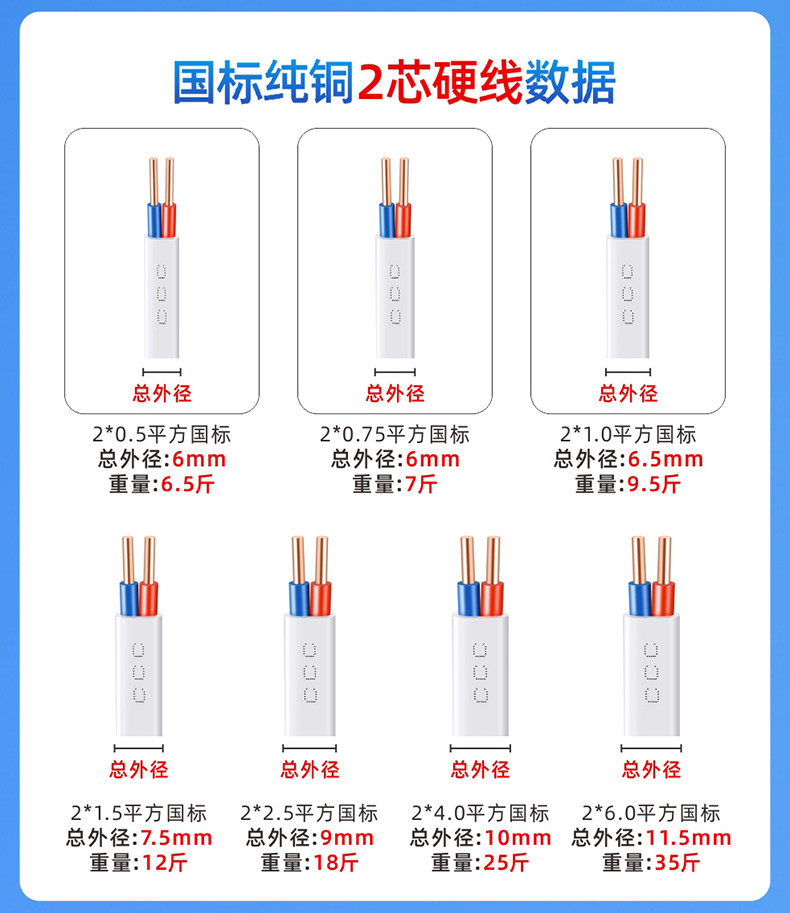 国标纯铜2芯硬线数据

CCC

总外径

2*0.5平方国标
总外径:6mm
重量:6.5斤

CCC

总外径

2*0.75平方国标
总外径:6mm
重量:7斤

CCC

总外径

2*1.0平方国标
总外径:6.5mm
重量:9.5斤

CCC

总外径

2*1.5平方国标
总外径:7.5mm
重量:12斤

CCC

总外径

2*2.5平方国标
总外径:9mm
重量:18斤

CCC

总外径

2*4.0平方国标
总外径:10mm
重量:25斤

CCC

总外径

2*6.0平方国标
总外径:11.5mm
重量:35斤