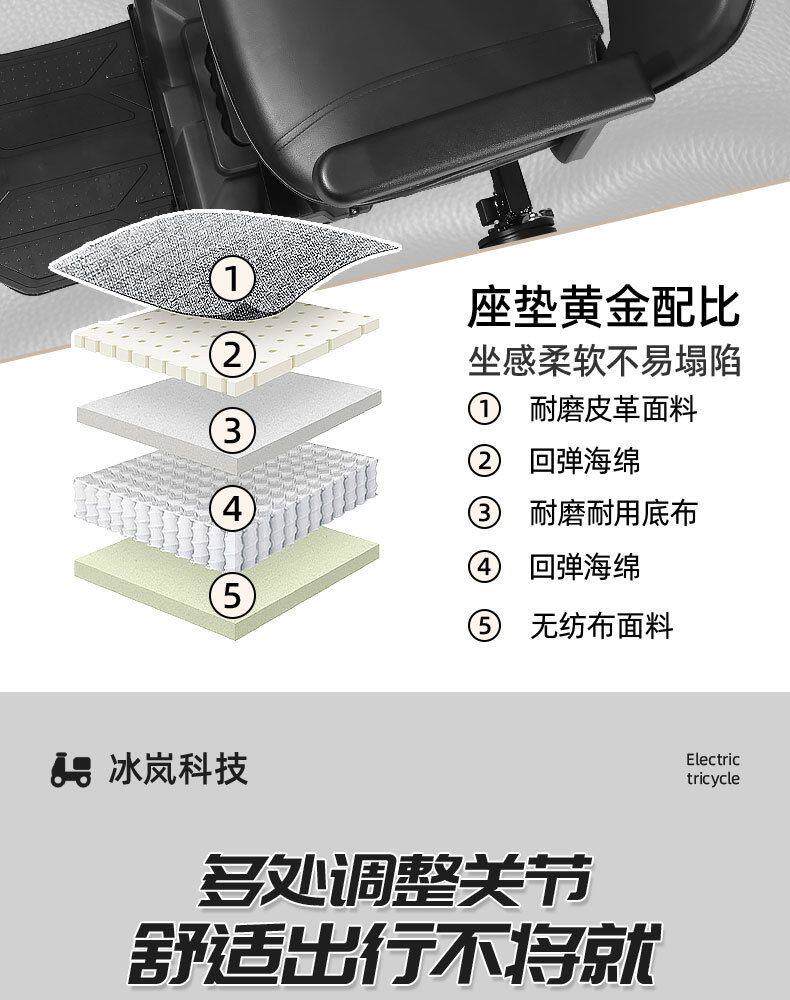 1
2
3
4
5

座垫黄金配比
坐感柔软不易塌陷
① 耐磨皮革面料
② 回弹海绵
③ 耐磨耐用底布
④ 回弹海绵
⑤ 无纺布面料

冰岚科技

Electric tricycle

多处调整关节
舒适出行不将就