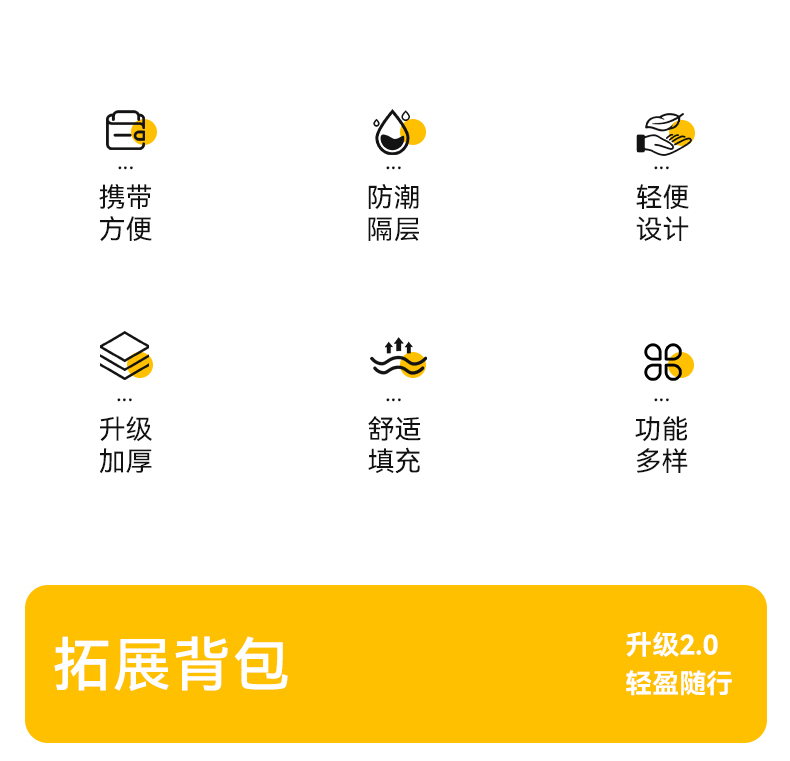 ...
携带
方便

...
防潮
隔层

...
轻便
设计

...
升级
加厚

...
舒适
填充

...
功能
多样

拓展背包

升级2.0
轻盈随行