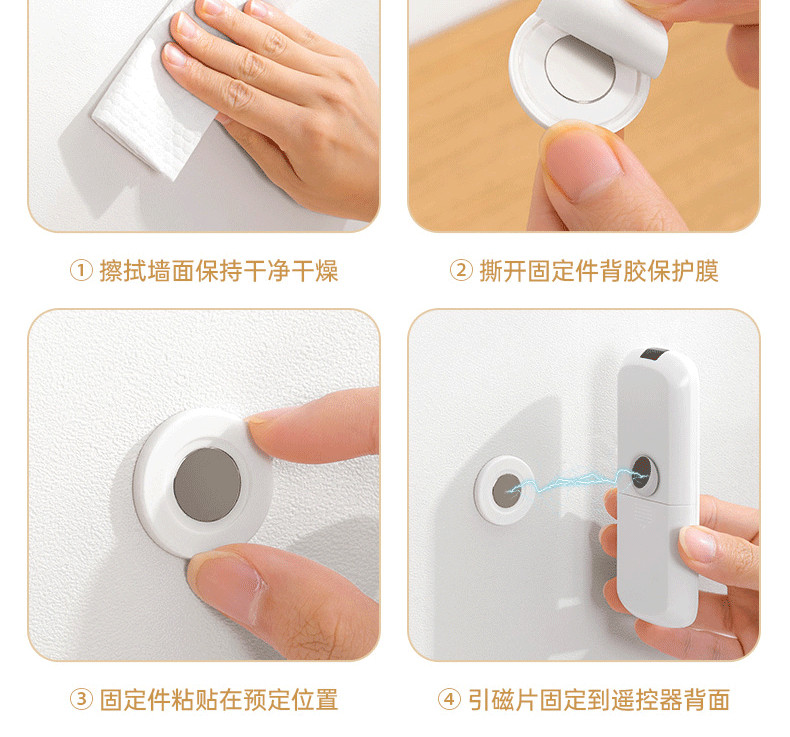 ① 擦拭墙面保持干净干燥

② 撕开固定件背胶保护膜

③ 固定件粘贴在预定位置

④ 引磁片固定到遥控器背面