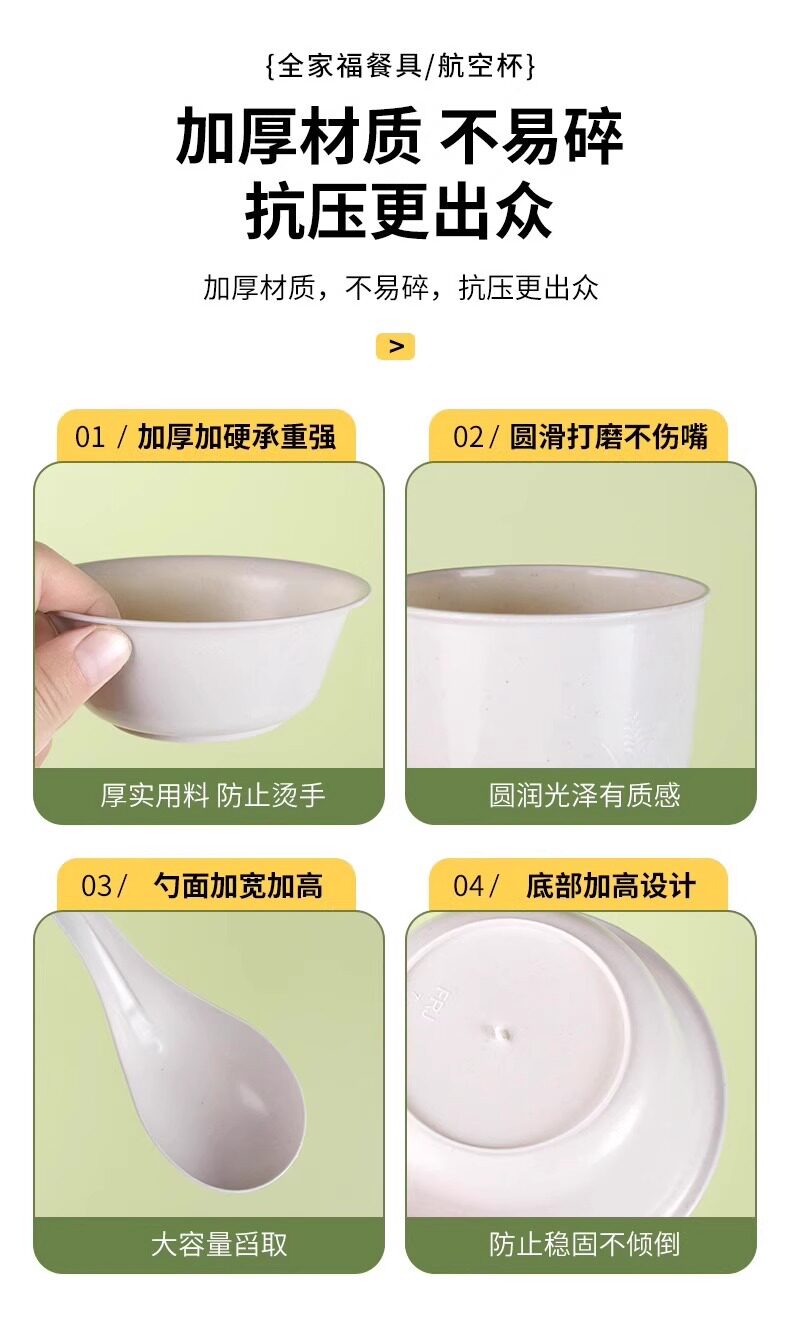 {全家福餐具/航空杯}

加厚材质 不易碎
抗压更出众

加厚材质，不易碎，抗压更出众

>

01 / 加厚加硬承重强

厚实用料 防止烫手

02 / 圆滑打磨不伤嘴

圆润光泽有质感

03 / 勺面加宽加高

大容量舀取

04 / 底部加高设计

防止稳固不倾倒