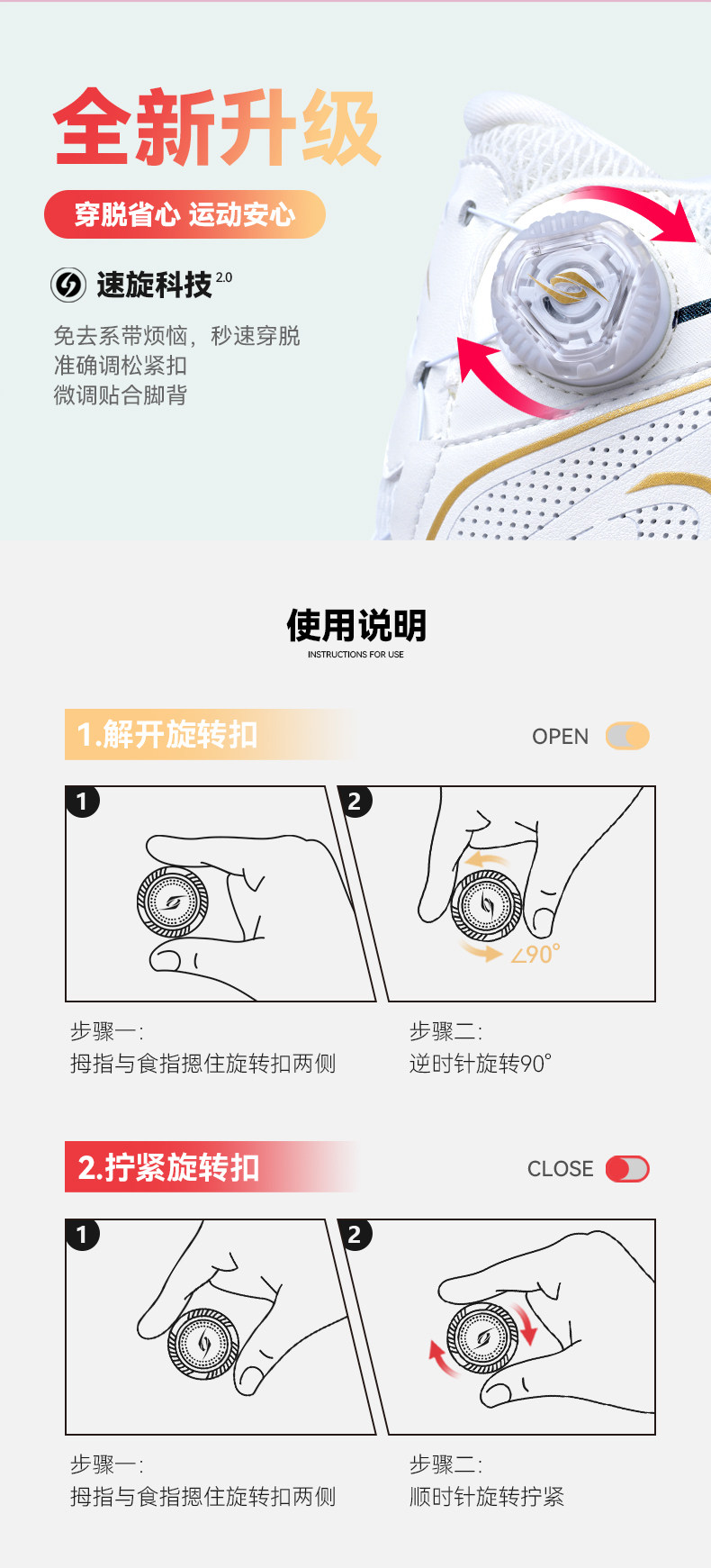 全新升级

穿脱省心 运动安心

速旋科技 2.0

免去系带烦恼，秒速穿脱
准确调松紧扣
微调贴合脚背

使用说明
INSTRUCTIONS FOR USE

1.解开旋转扣

OPEN

1

2

∠90°

步骤一:
拇指与食指摁住旋转扣两侧

步骤二:
逆时针旋转90°

2.拧紧旋转扣

CLOSE

1

2

步骤一:
拇指与食指摁住旋转扣两侧

步骤二:
顺时针旋转拧紧