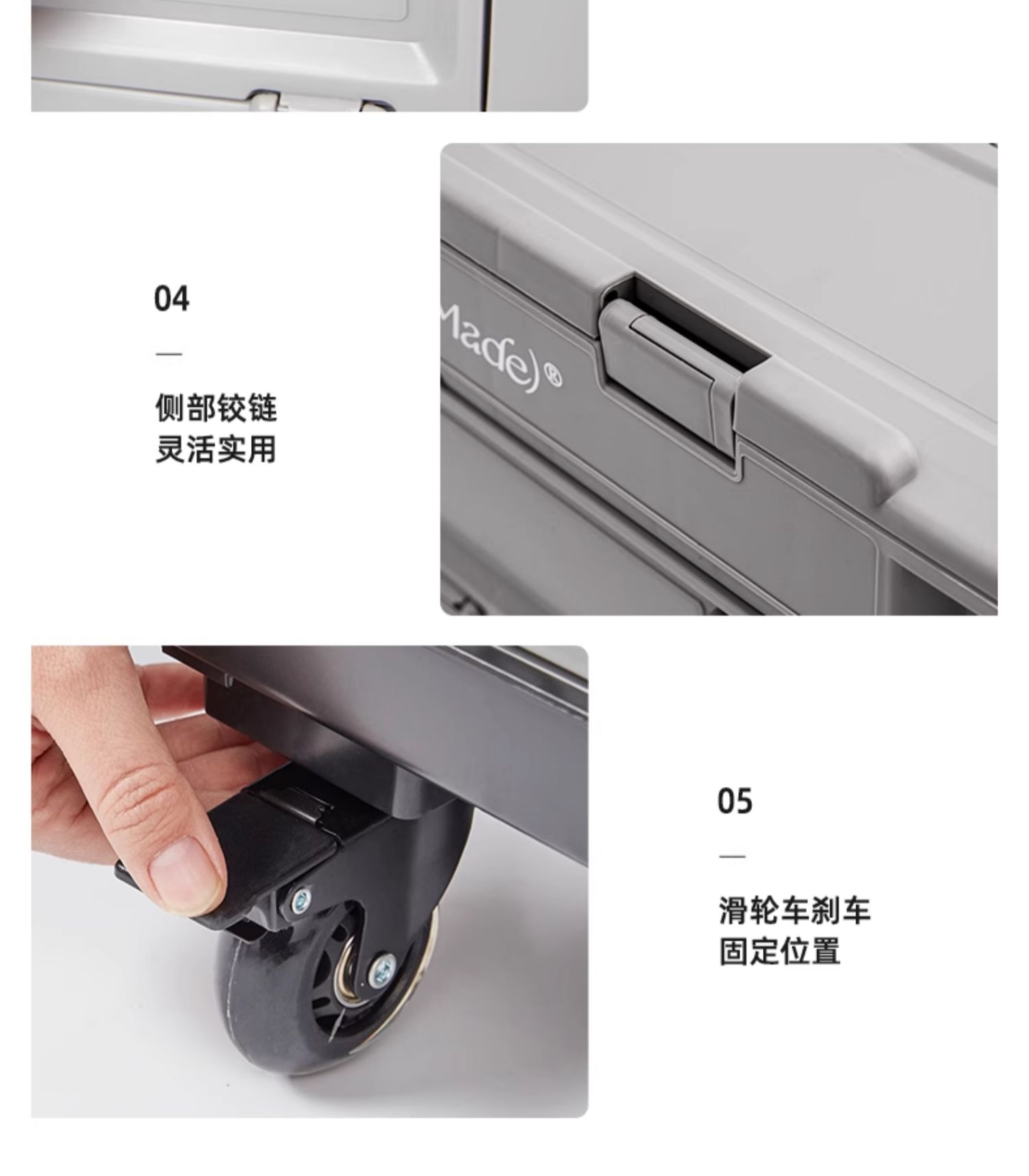 04

—

侧部铰链
灵活实用

Made)®

05

—

滑轮车刹车
固定位置