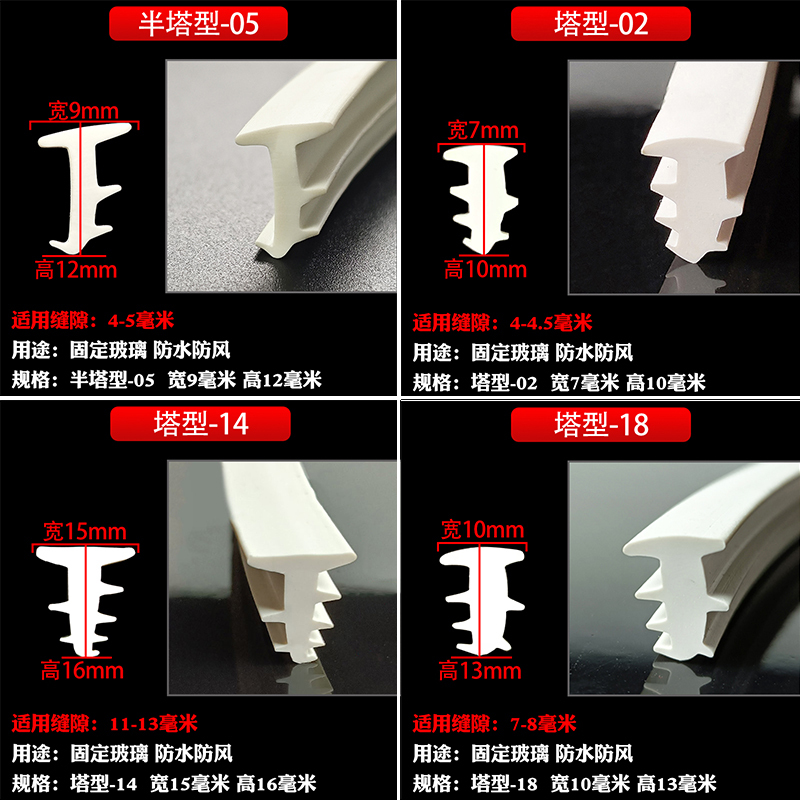 半塔型-05

宽9mm

高12mm

适用缝隙：4-5毫米

用途：固定玻璃 防水防风

规格：半塔型-05 宽9毫米 高12毫米

塔型-02

宽7mm

高10mm

适用缝隙：4-4.5毫米

用途：固定玻璃 防水防风

规格：塔型-02 宽7毫米 高10毫米

塔型-14

宽15mm

高16mm

适用缝隙：11-13毫米

用途：固定玻璃 防水防风

规格：塔型-14 宽15毫米 高16毫米

塔型-18

宽10mm

高13mm

适用缝隙：7-8毫米

用途：固定玻璃 防水防风

规格：塔型-18 宽10毫米 高13毫米