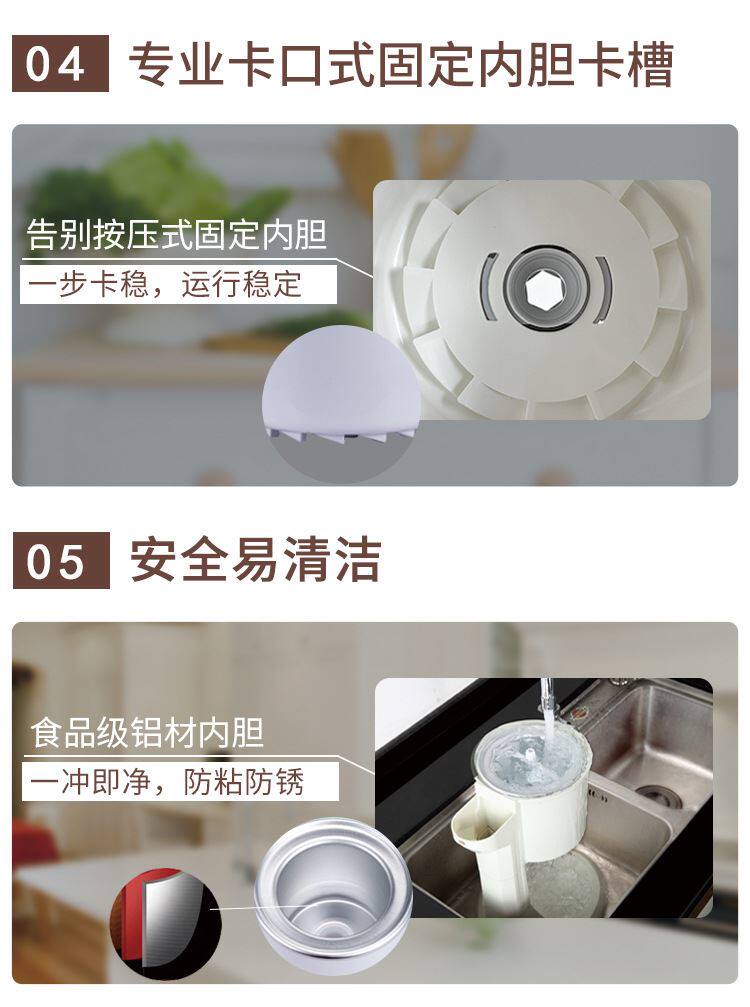 04 专业卡口式固定内胆卡槽

告别按压式固定内胆

一步卡稳，运行稳定

05 安全易清洁

食品级铝材内胆

一冲即净，防粘防锈