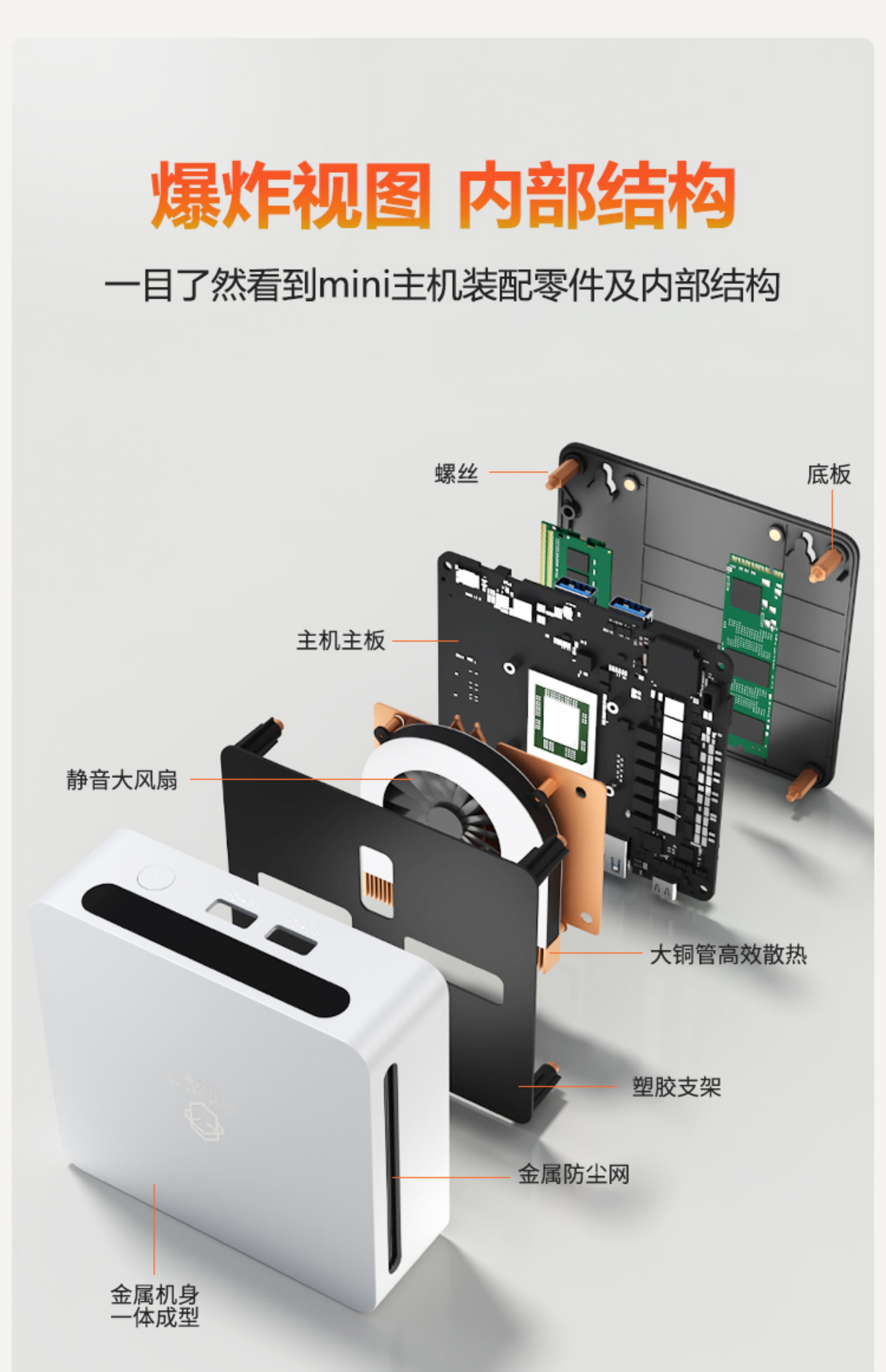 爆炸视图 内部结构

一目了然看到mini主机装配零件及内部结构

螺丝

底板

主机主板

静音大风扇

大铜管高效散热

塑胶支架

金属防尘网

金属机身
一体成型