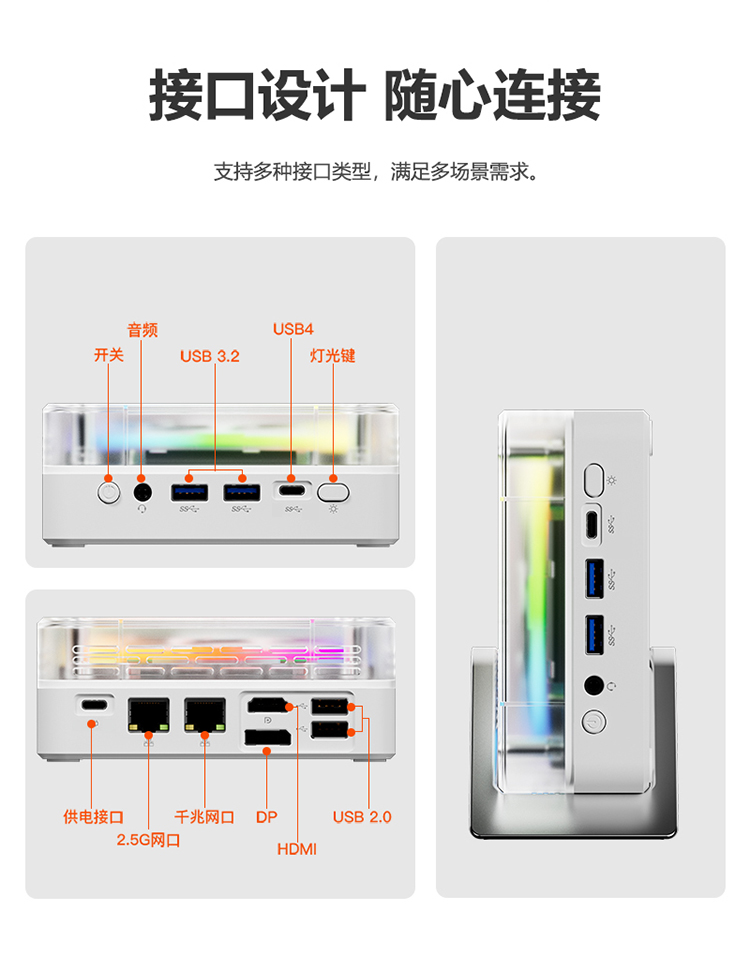 接口设计 随心连接

支持多种接口类型，满足多场景需求。

音频
USB4
开关
USB 3.2
灯光键

供电接口
2.5G网口
千兆网口
DP
HDMI
USB 2.0