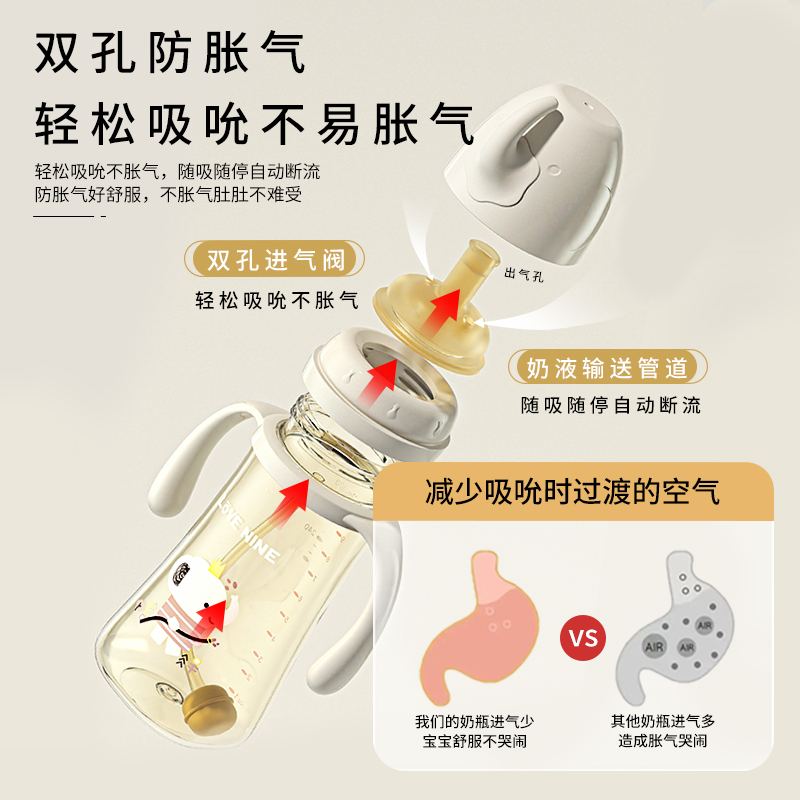 双孔防胀气
轻松吸吮不易胀气

轻松吸吮不胀气，随吸随停自动断流
防胀气好舒服，不胀气肚肚不难受

双孔进气阀
轻松吸吮不胀气

出气孔

奶液输送管道
随吸随停自动断流

LOVE NINE

减少吸吮时过渡的空气

VS

AIR AIR AIR

我们的奶瓶进气少
宝宝舒服不哭闹

其他奶瓶进气多
造成胀气哭闹