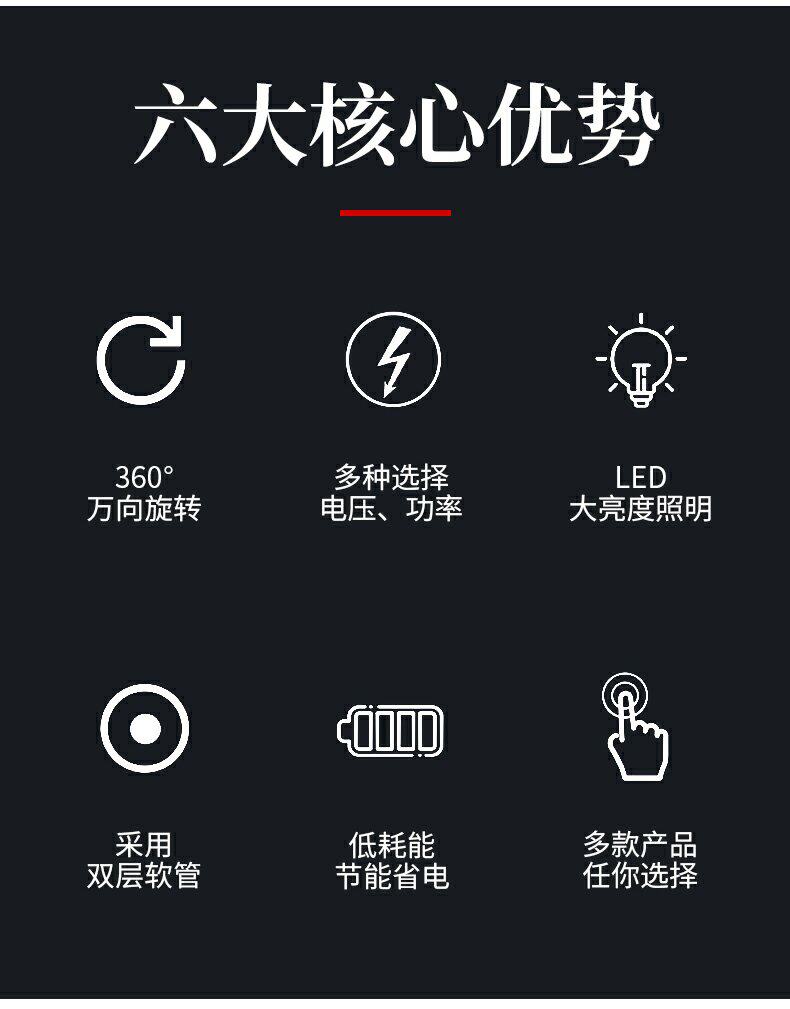 六大核心优势

360°
万向旋转

多种选择
电压、功率

LED
大亮度照明

采用
双层软管

低耗能
节能省电

多款产品
任你选择