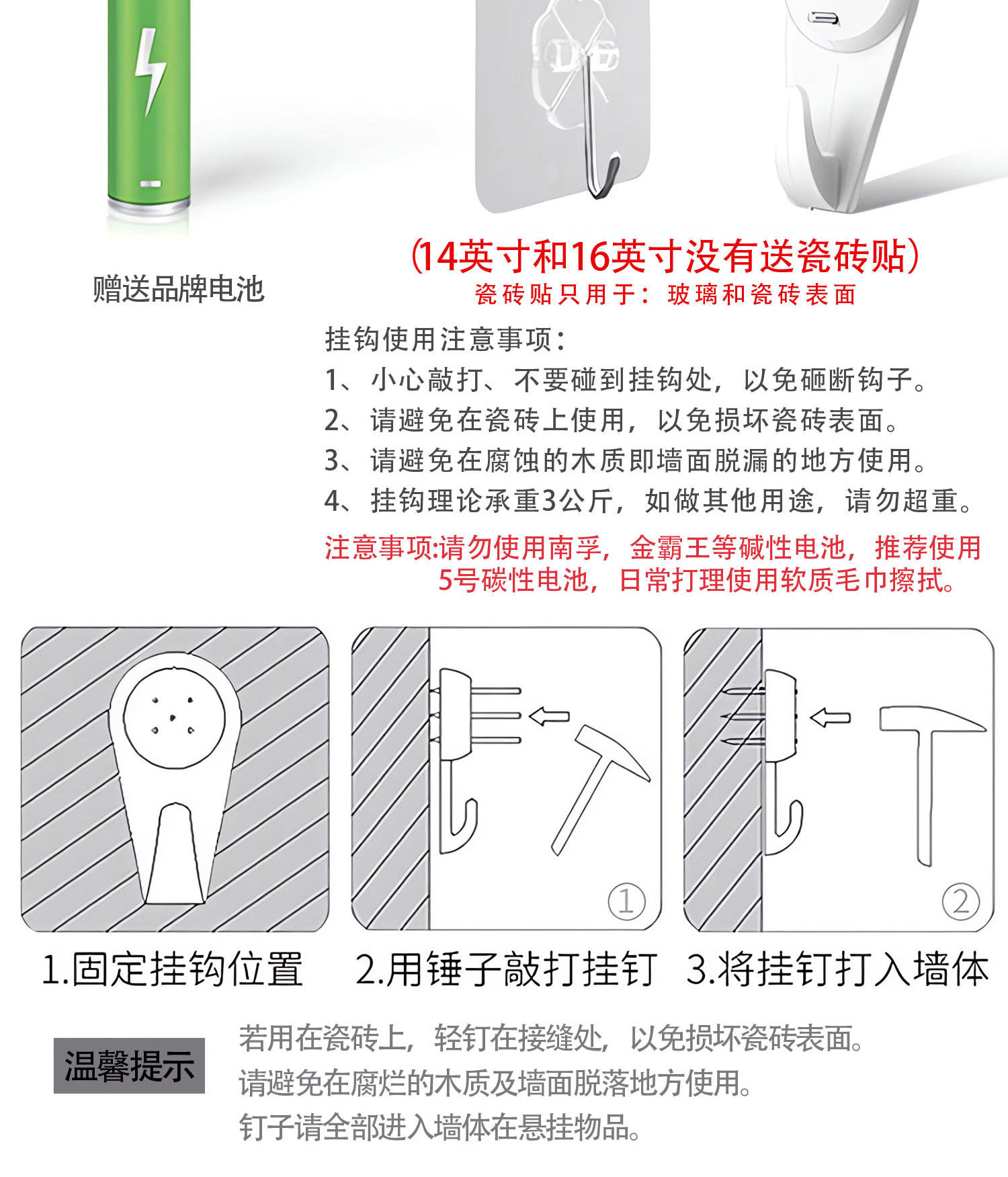 赠送品牌电池

(14英寸和16英寸没有送瓷砖贴)
瓷砖贴只用于：玻璃和瓷砖表面

挂钩使用注意事项：
1、小心敲打、不要碰到挂钩处，以免砸断钩子。
2、请避免在瓷砖上使用，以免损坏瓷砖表面。
3、请避免在腐蚀的木质即墙面脱漏的地方使用。
4、挂钩理论承重3公斤，如做其他用途，请勿超重。

注意事项:请勿使用南孚，金霸王等碱性电池，推荐使用5号碳性电池，日常打理使用软质毛巾擦拭。

①
②

1.固定挂钩位置 2.用锤子敲打挂钉 3.将挂钉打入墙体

温馨提示
若用在瓷砖上，轻钉在接缝处，以免损坏瓷砖表面。
请避免在腐烂的木质及墙面脱落地方使用。
钉子请全部进入墙体在悬挂物品。