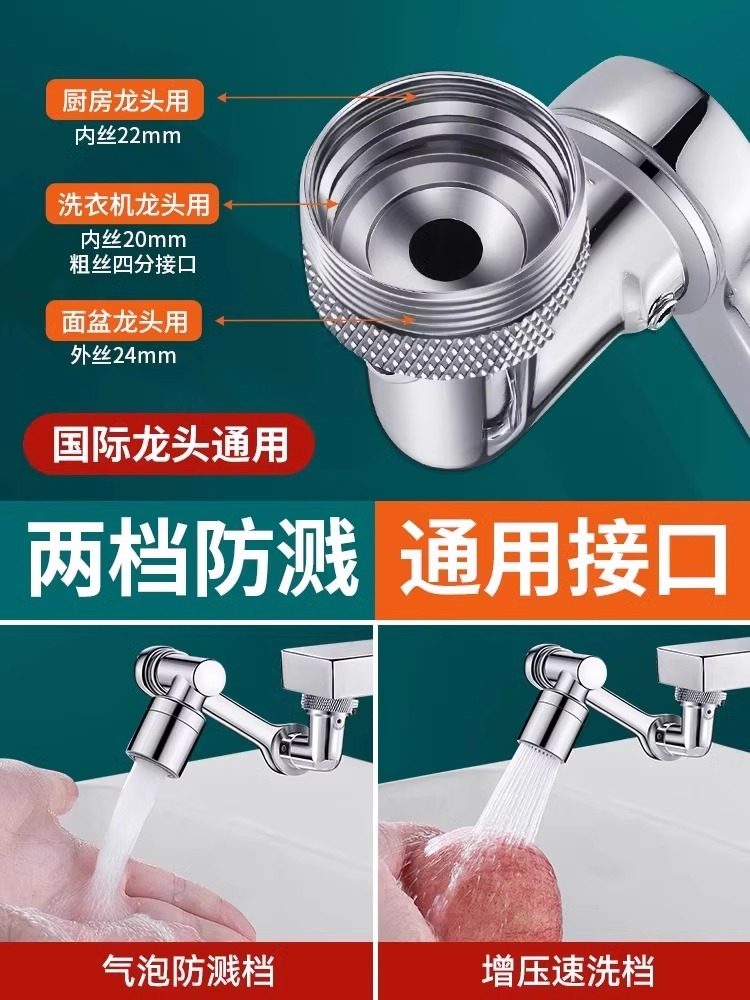 厨房龙头用
内丝22mm

洗衣机龙头用
内丝20mm
粗丝四分接口

面盆龙头用
外丝24mm

国际龙头通用

两档防溅

通用接口

气泡防溅档

增压速洗档