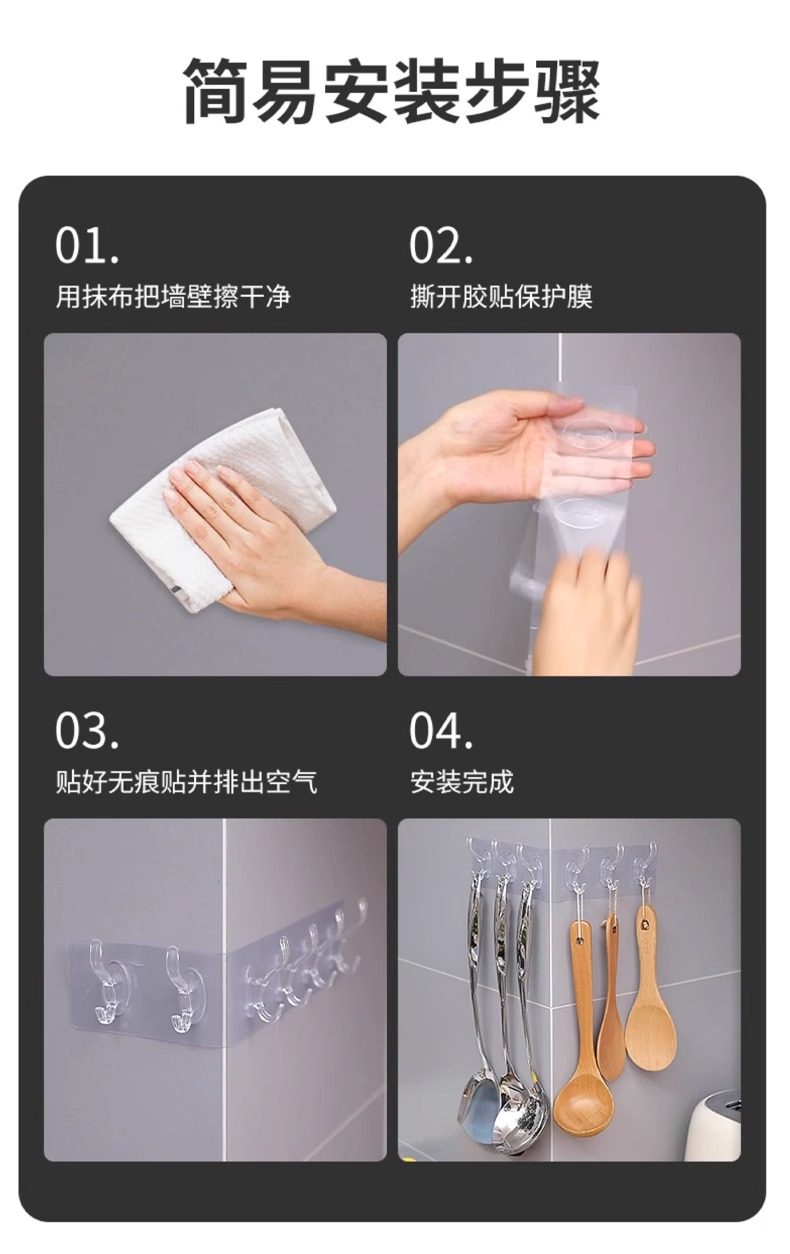 简易安装步骤

01.
用抹布把墙壁擦干净

02.
撕开胶贴保护膜

03.
贴好无痕贴并排出空气

04.
安装完成