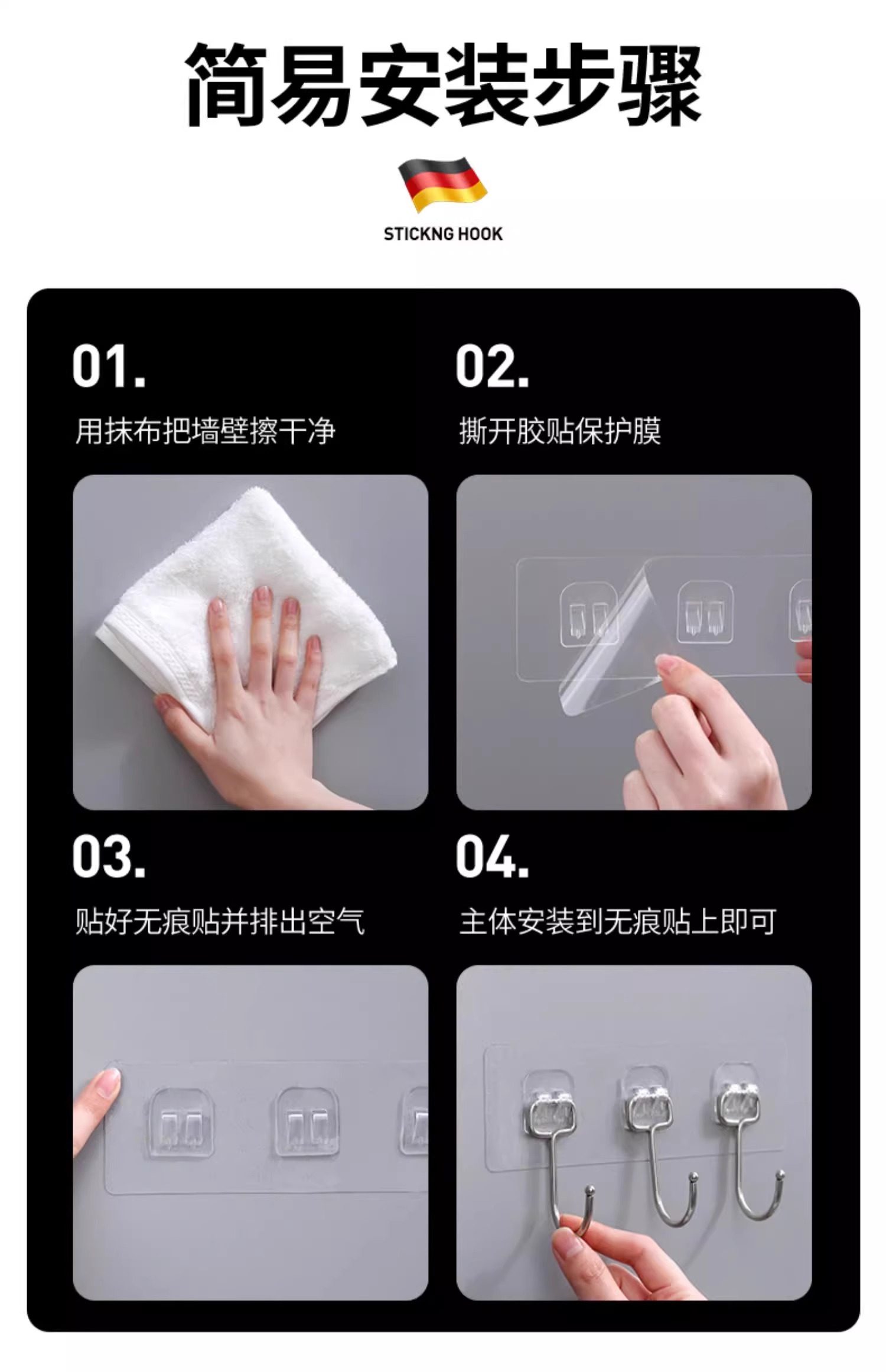 简易安装步骤

STICKNG HOOK

01.

用抹布把墙壁擦干净

02.

撕开胶贴保护膜

03.

贴好无痕贴并排出空气

04.

主体安装到无痕贴上即可