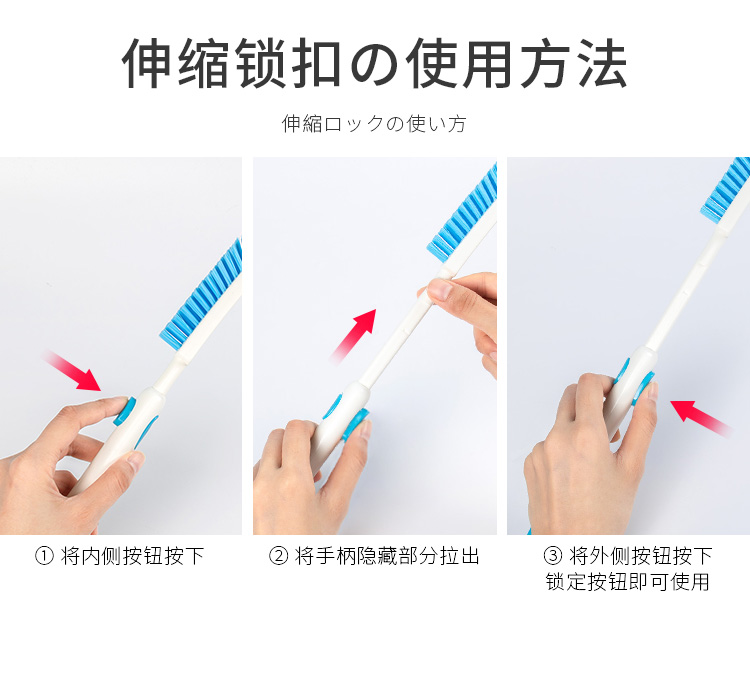 伸缩锁扣の使用方法

伸縮ロックの使い方

① 将内侧按钮按下

② 将手柄隐藏部分拉出

③ 将外侧按钮按下
锁定按钮即可使用