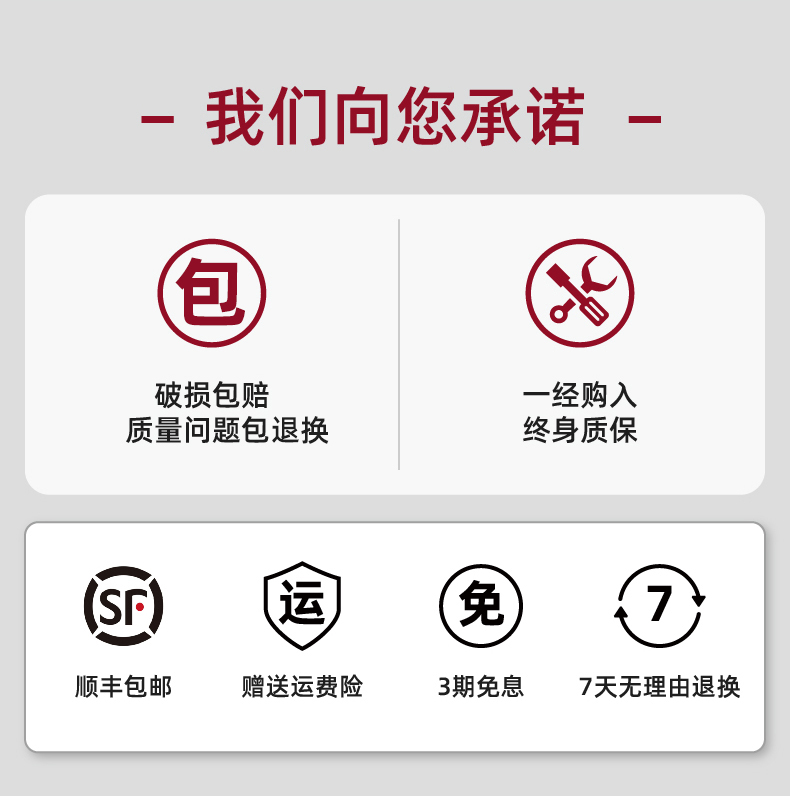 - 我们向您承诺 -

包

破损包赔
质量问题包退换

一经购入
终身质保

SF

顺丰包邮

运

赠送运费险

免

3期免息

7

7天无理由退换