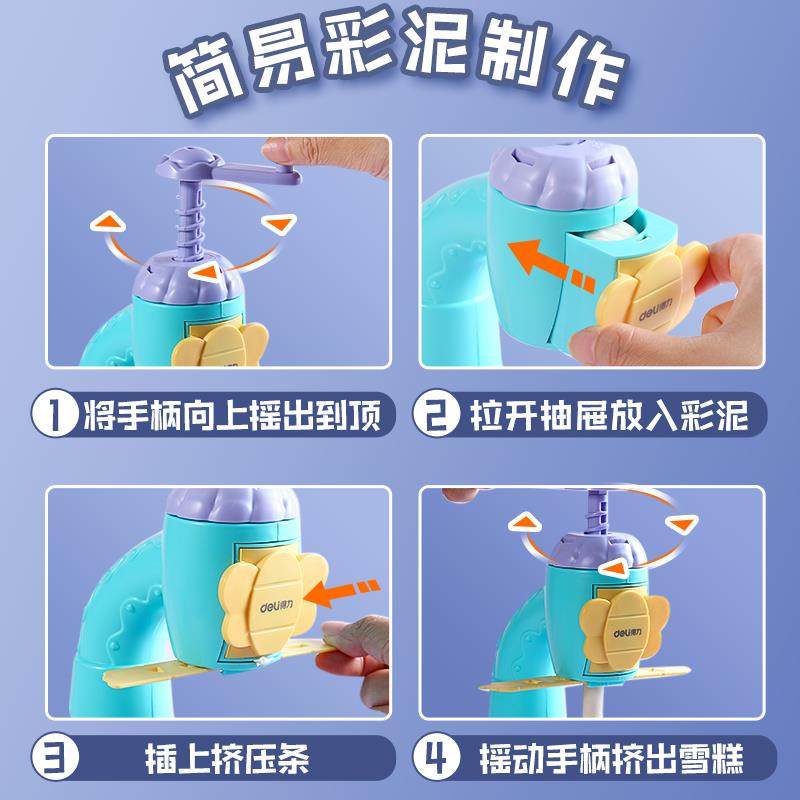 简易彩泥制作

deli得力

1 将手柄向上摇出到顶

2 拉开抽屉放入彩泥

deli得力

deli得力

3 插上挤压条

4 摇动手柄挤出雪糕