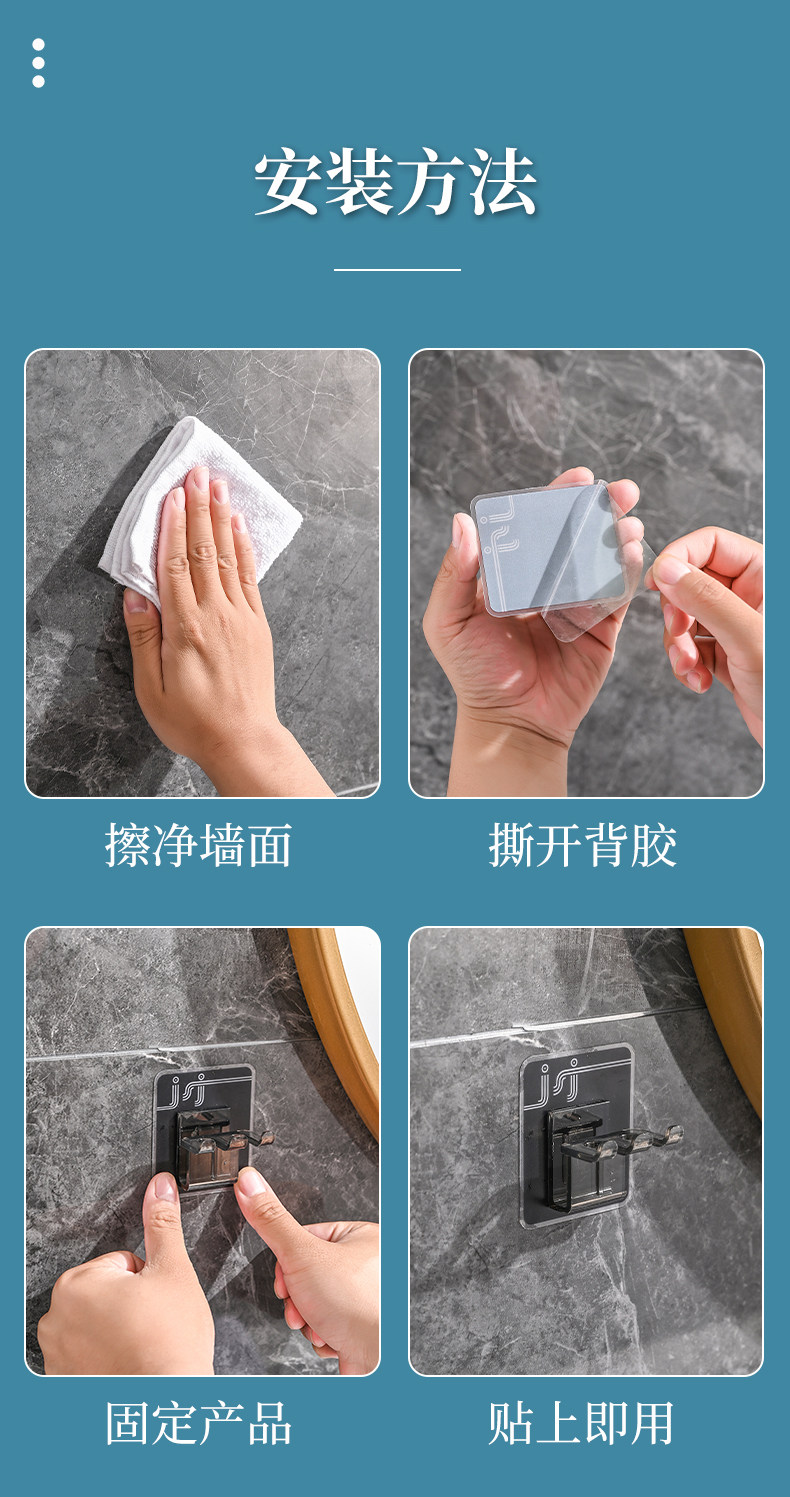 安装方法

擦净墙面

撕开背胶

固定产品

贴上即用