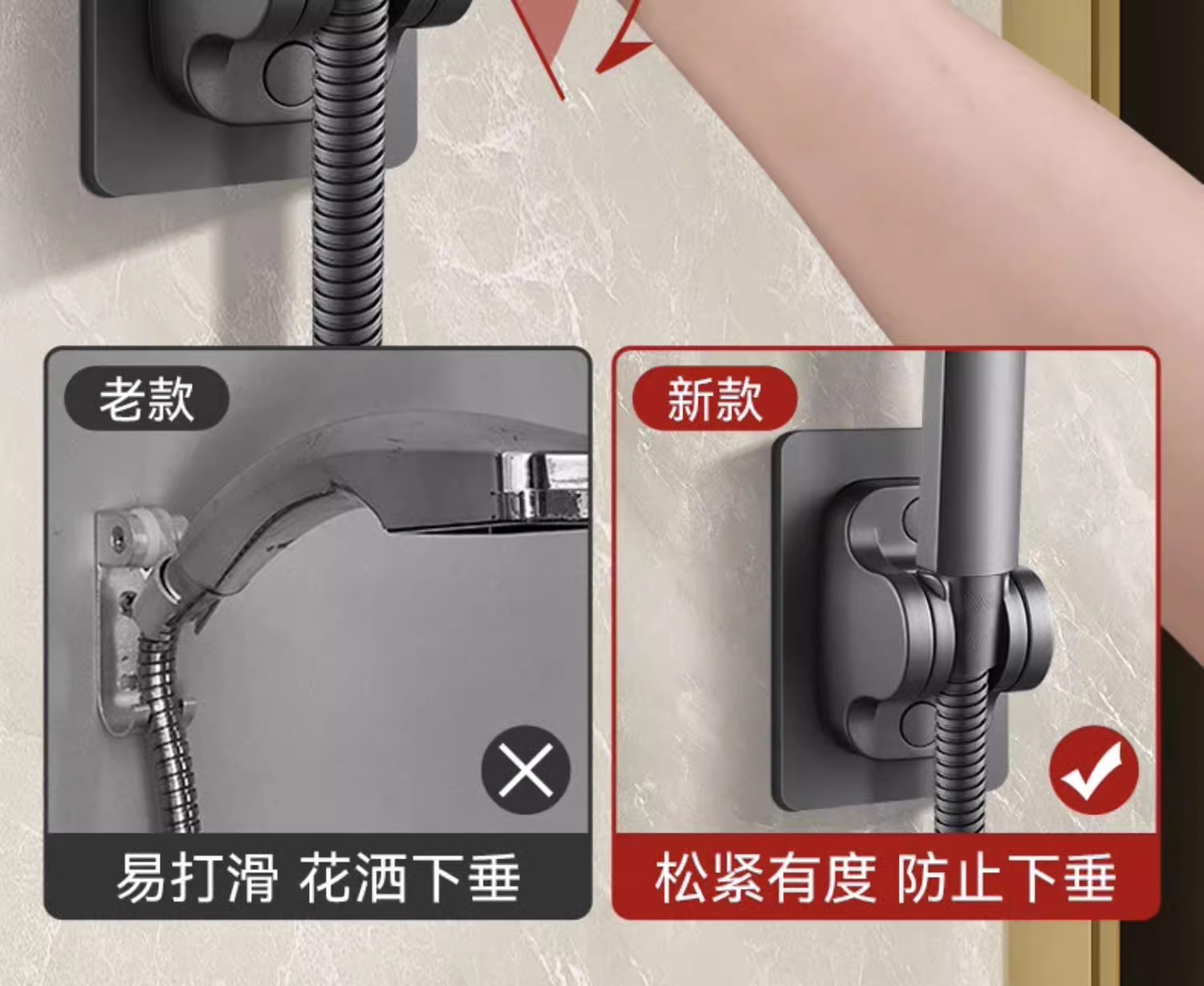 老款

易打滑 花洒下垂

新款

松紧有度 防止下垂