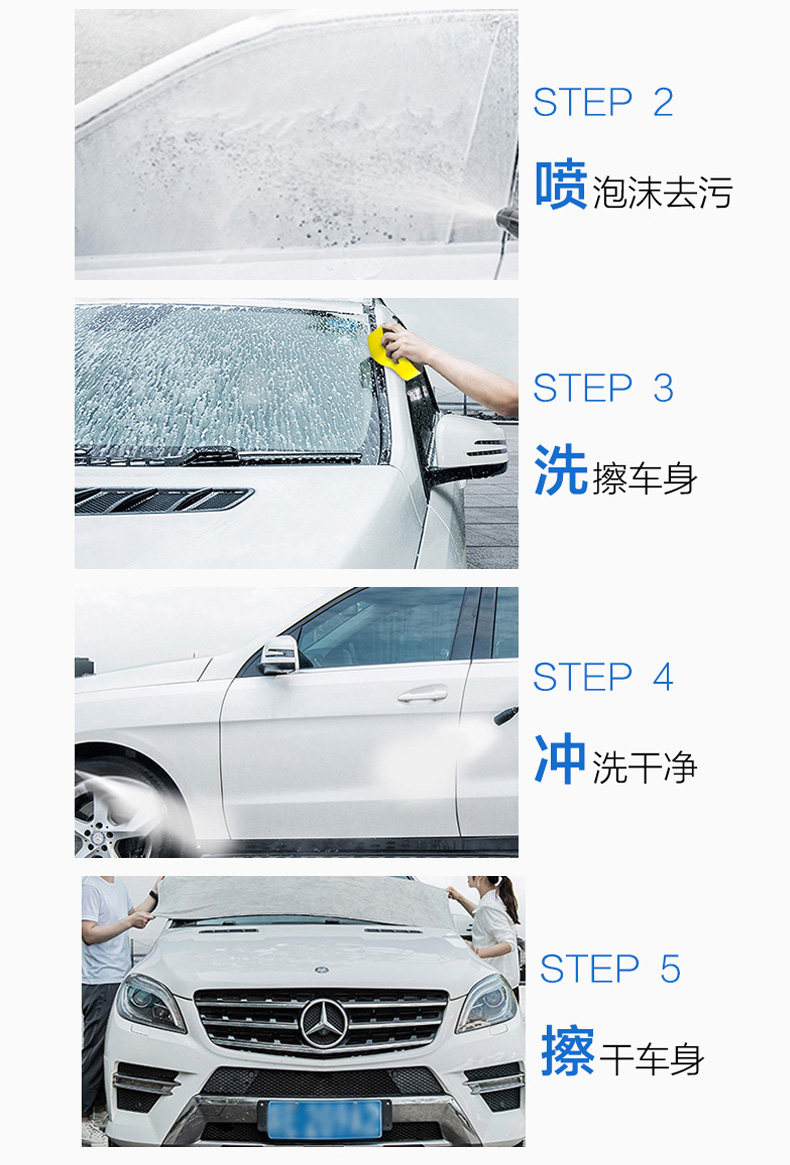 STEP 2

喷泡沫去污

STEP 3

洗擦车身

STEP 4

冲洗干净

STEP 5

擦干车身