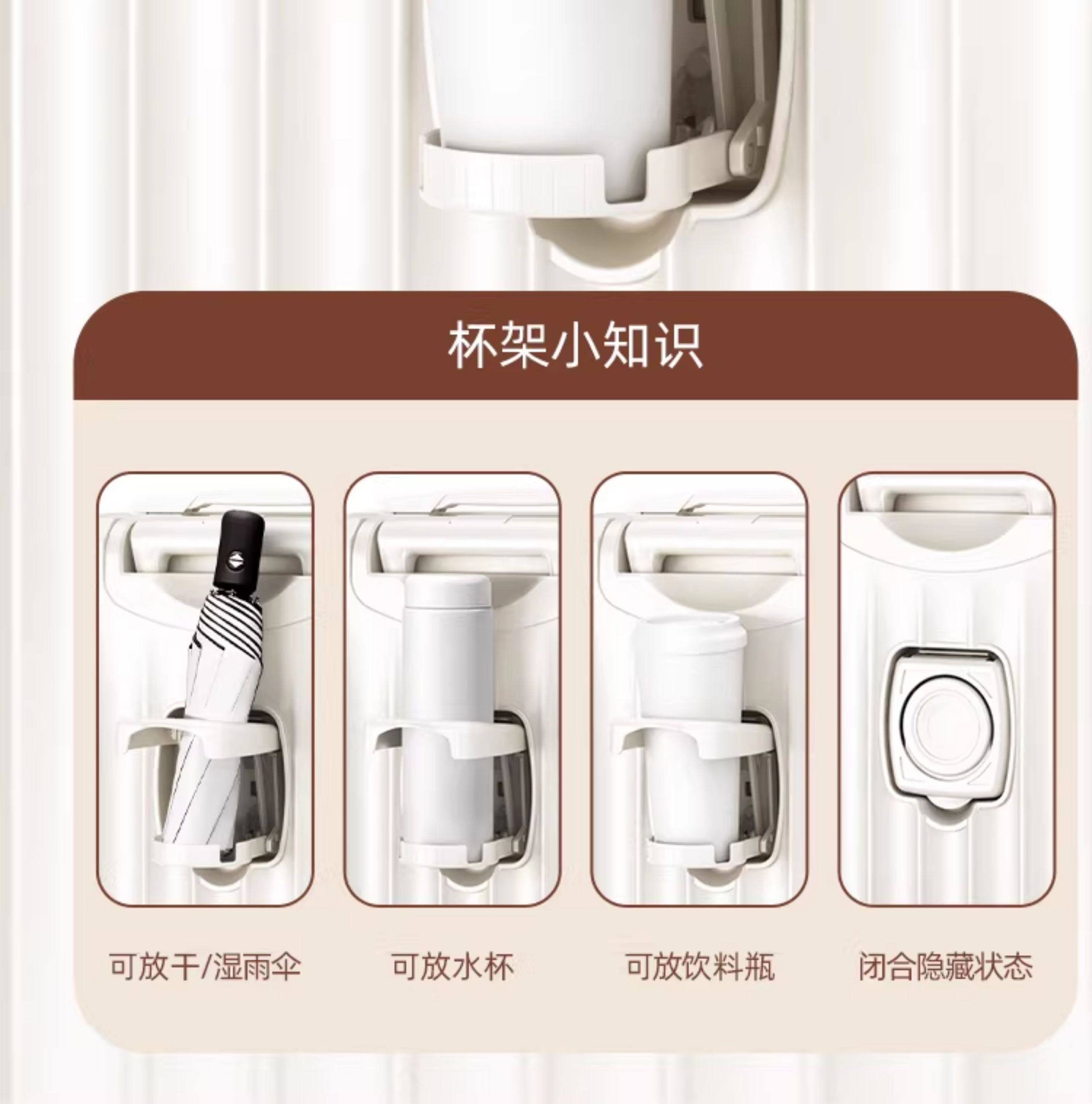 杯架小知识

可放干/湿雨伞

可放水杯

可放饮料瓶

闭合隐藏状态