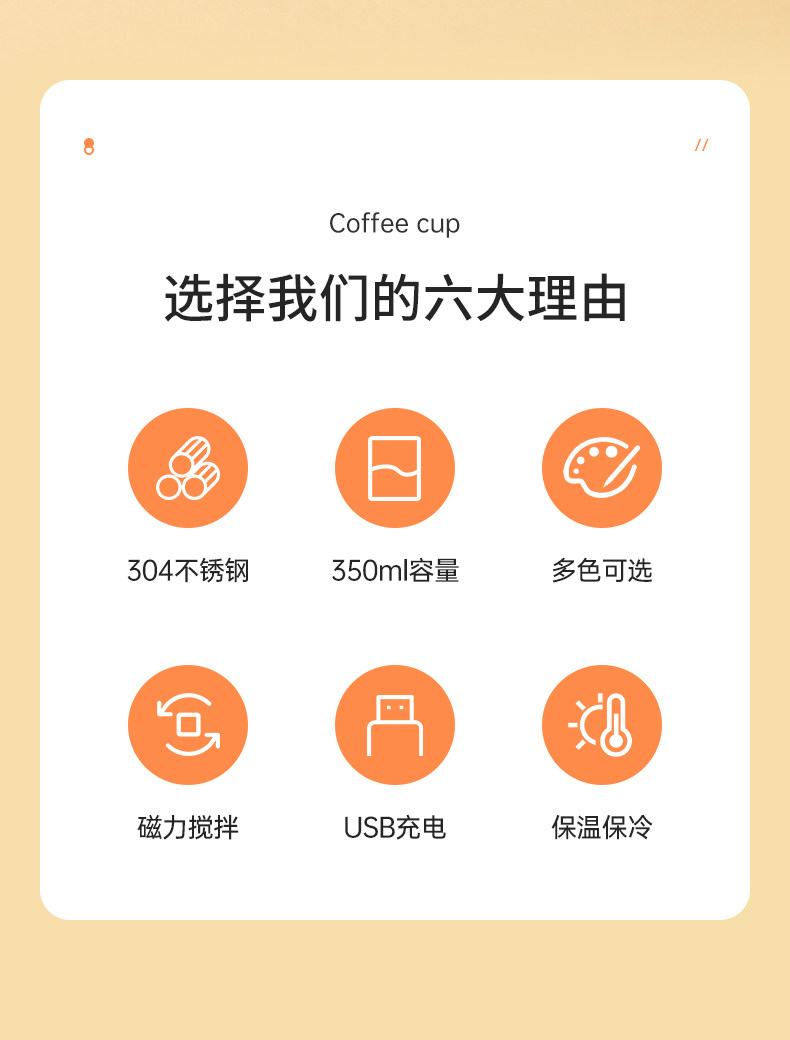 //

Coffee cup

选择我们的六大理由

304不锈钢

350ml容量

多色可选

磁力搅拌

USB充电

保温保冷