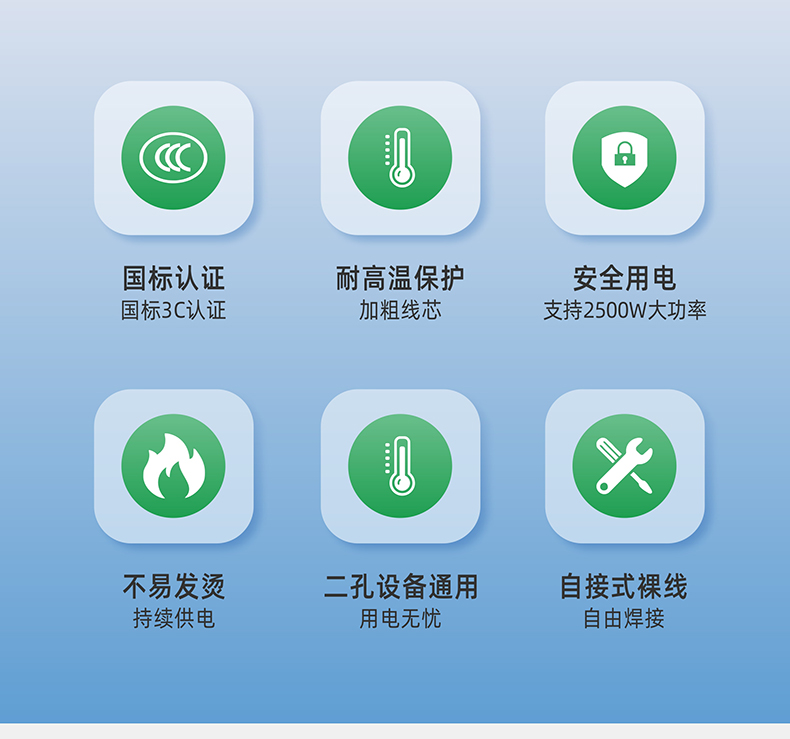 CCC

国标认证
国标3C认证

耐高温保护
加粗线芯

安全用电
支持2500W大功率

不易发烫
持续供电

二孔设备通用
用电无忧

自接式裸线
自由焊接