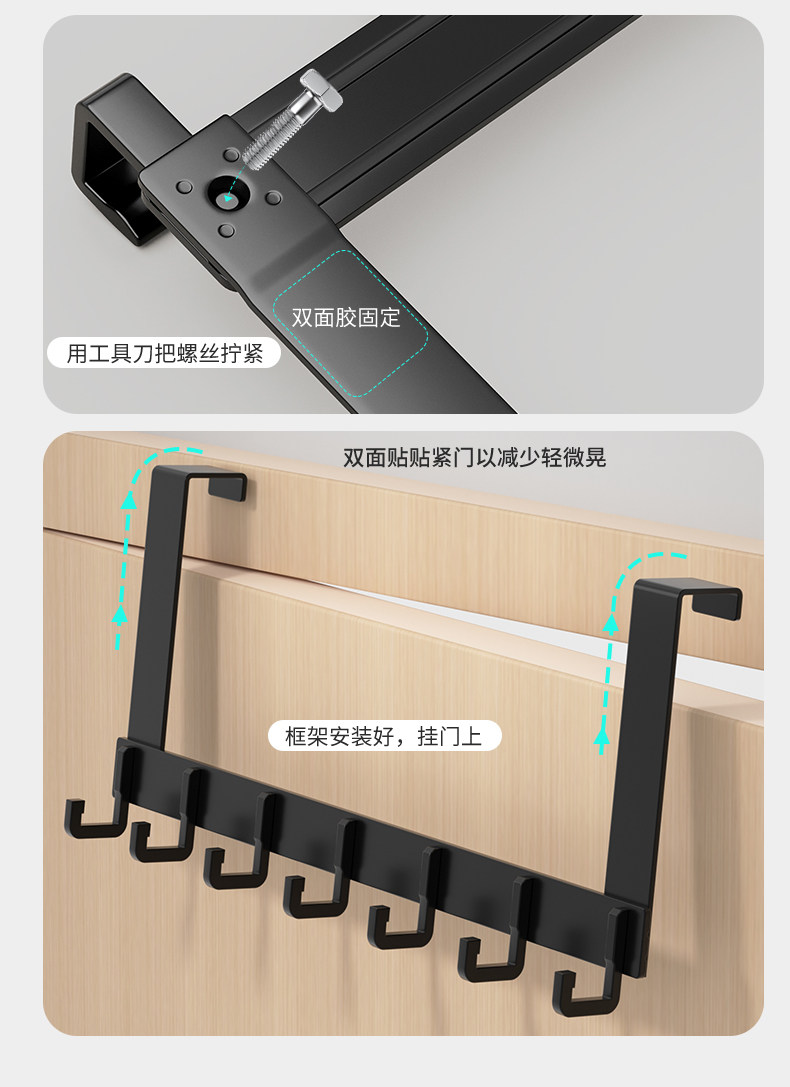 双面胶固定

用工具刀把螺丝拧紧

双面贴贴紧门以减少轻微晃

框架安装好，挂门上