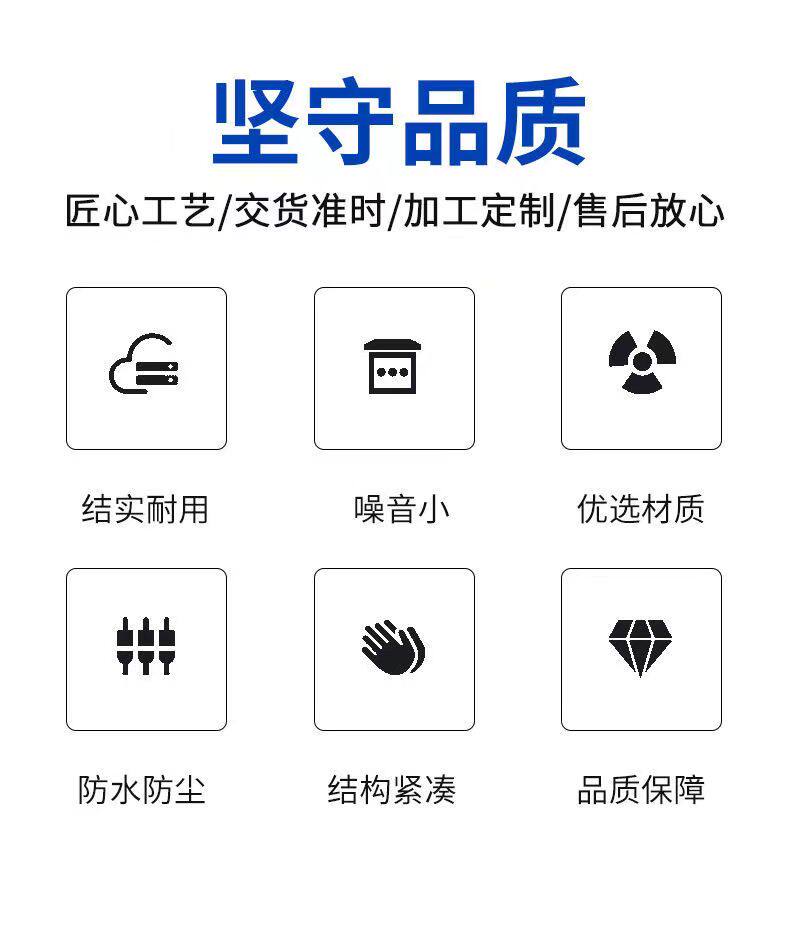 坚守品质

匠心工艺/交货准时/加工定制/售后放心

结实耐用

噪音小

优选材质

防水防尘

结构紧凑

品质保障